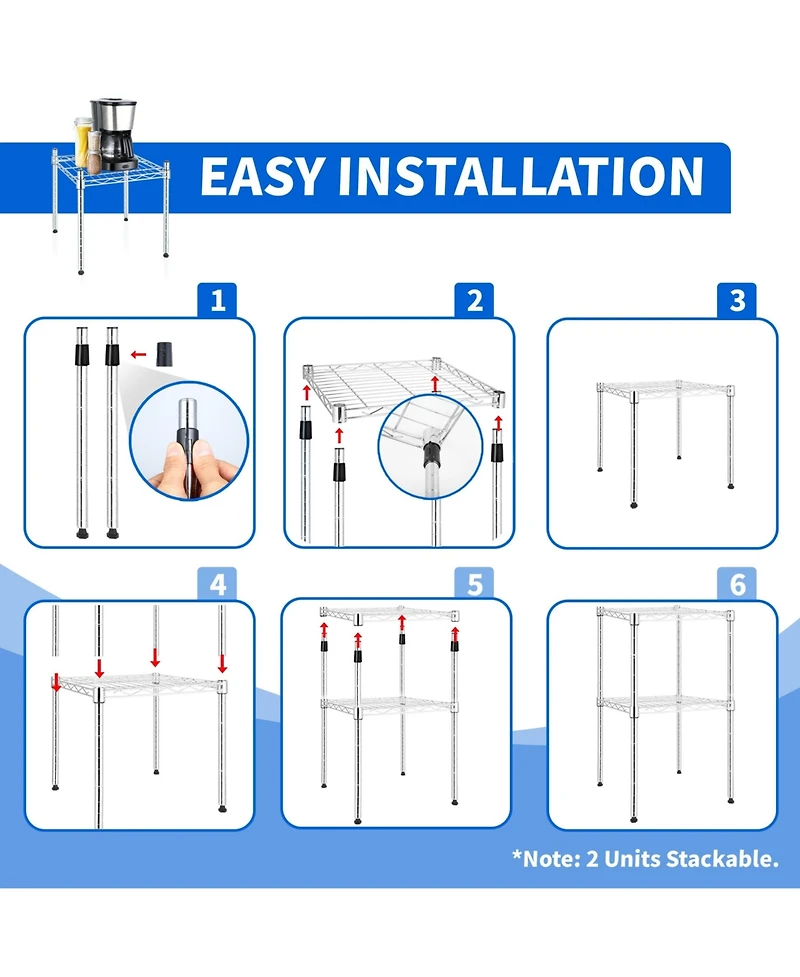 EASY INSTALLATION

1

2

3

4

5

6

*Note: 2 Units Stackable.