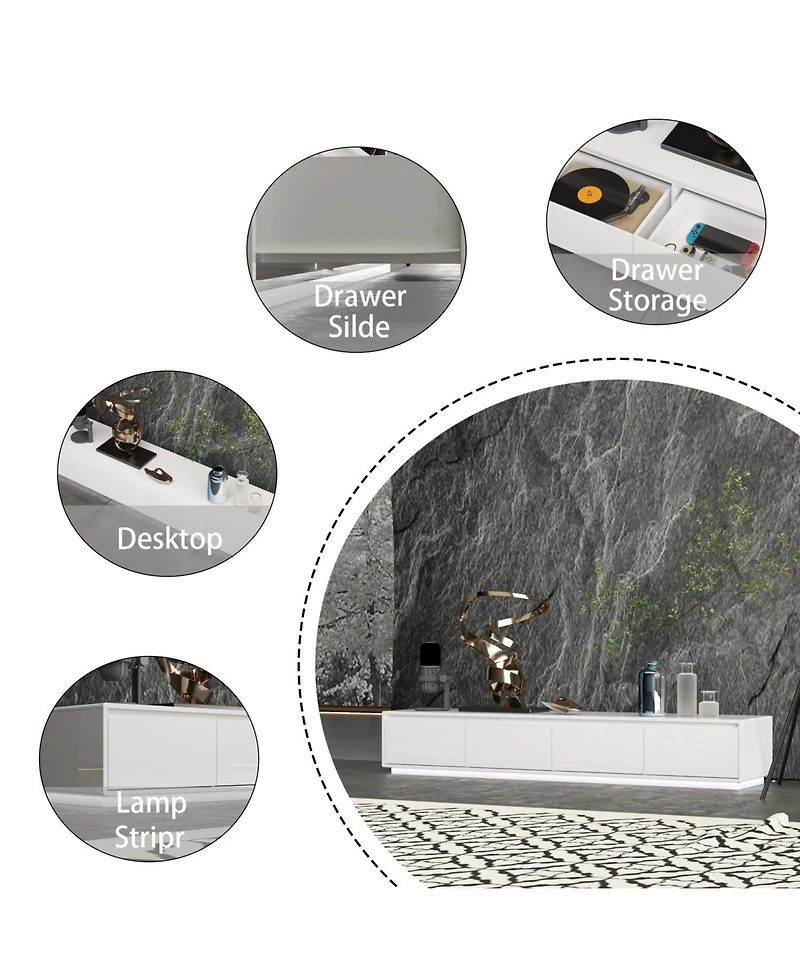 Drawer Silde

Drawer Storage

Desktop

Lamp Stripr