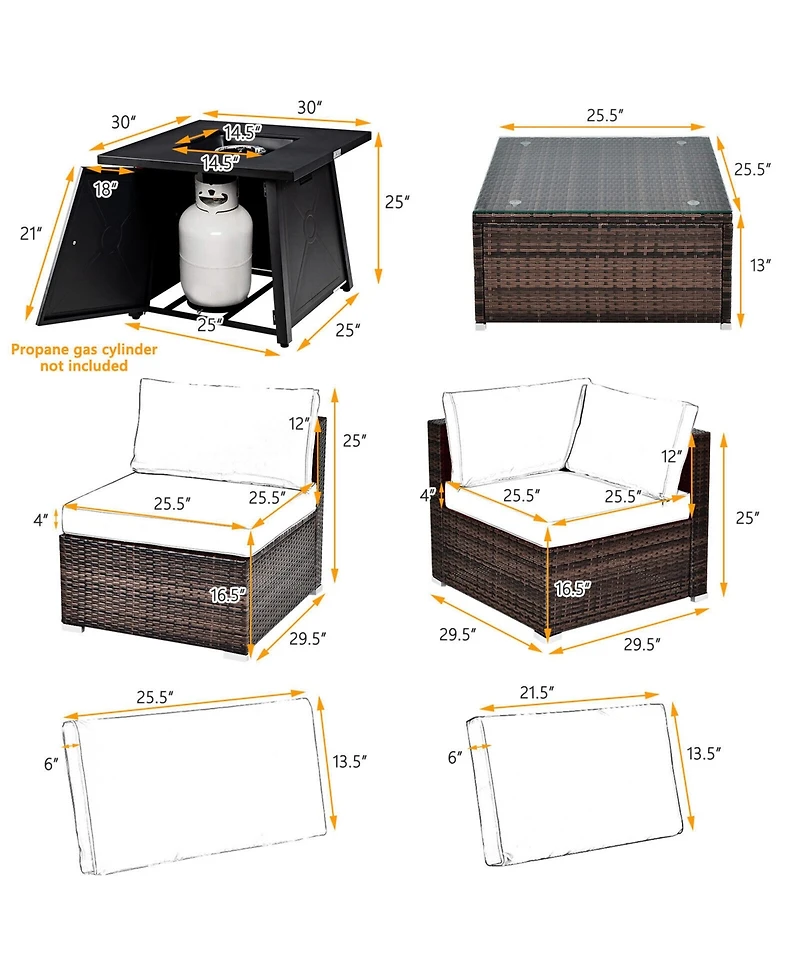 30″
30″
14.5″
14.5″
18″
21″
25″
25″
25″
Propane gas cylinder not included

25.5″
25.5″
13″

12″
25″
25.5″
25.5″
4″
16.5″
29.5″

12″
4″
25.5″
25.5″
25″
16.5″
29.5″
29.5″

25.5″
6″
13.5″

21.5″
6″
13.5″