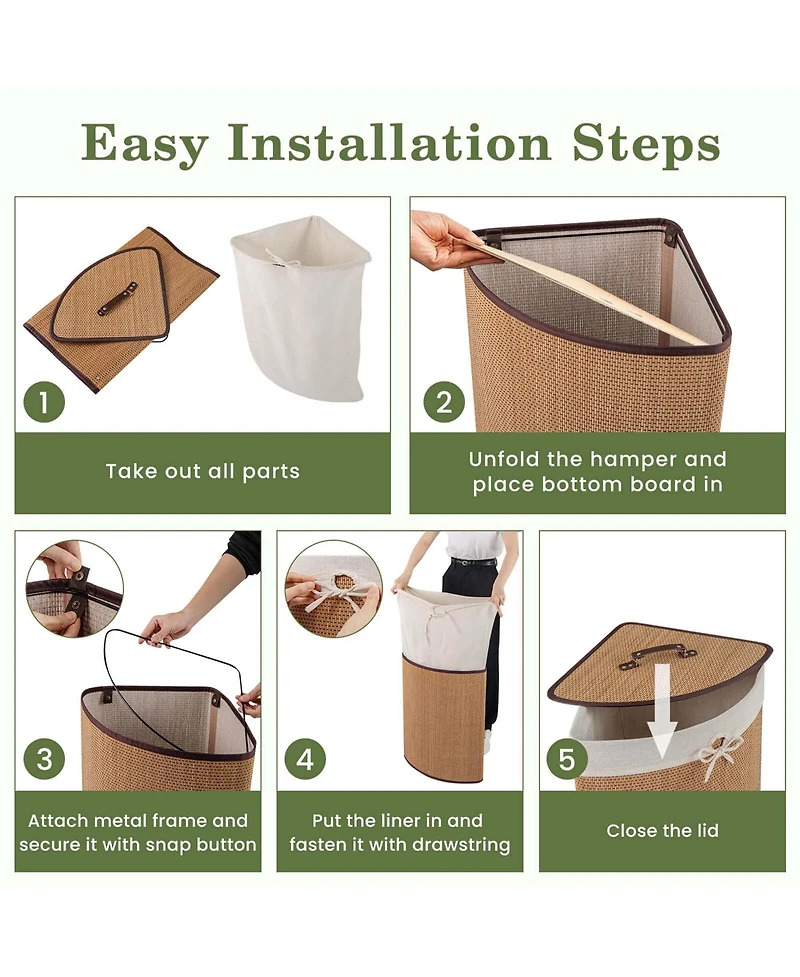 Easy Installation Steps

1

Take out all parts

2

Unfold the hamper and place bottom board in

3

Attach metal frame and secure it with snap button

4

Put the liner in and fasten it with drawstring

5

Close the lid