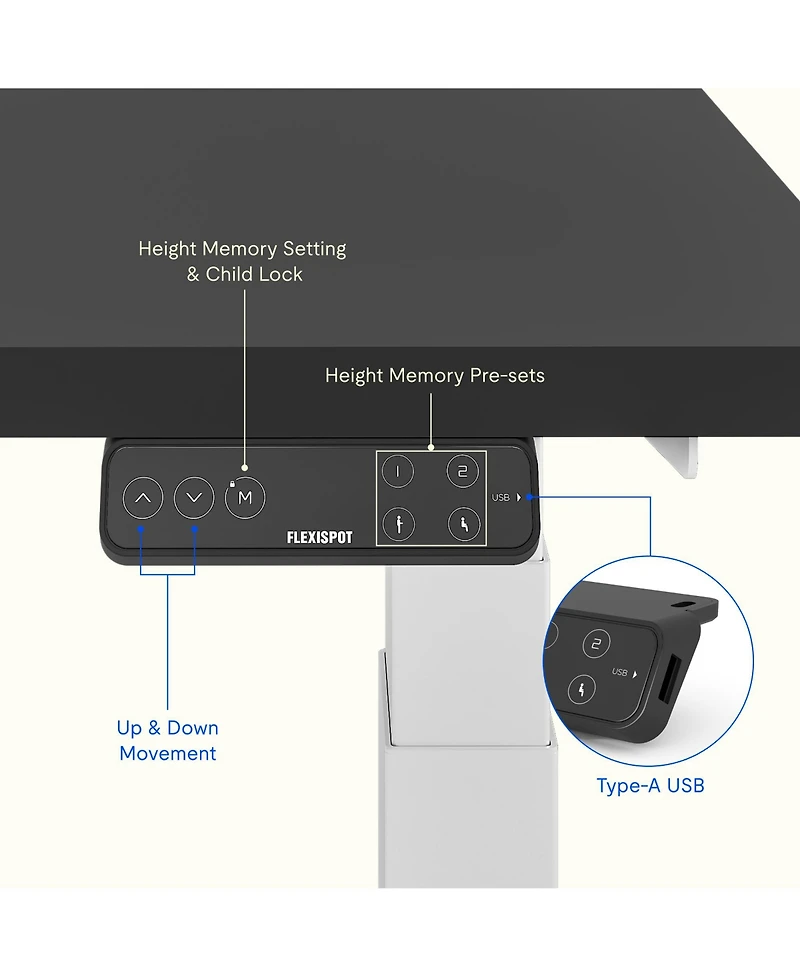 Height Memory Setting
& Child Lock

Height Memory Pre-sets

M

1

2

USB

FLEXISPOT

2

USB

Up & Down
Movement

Type-A USB