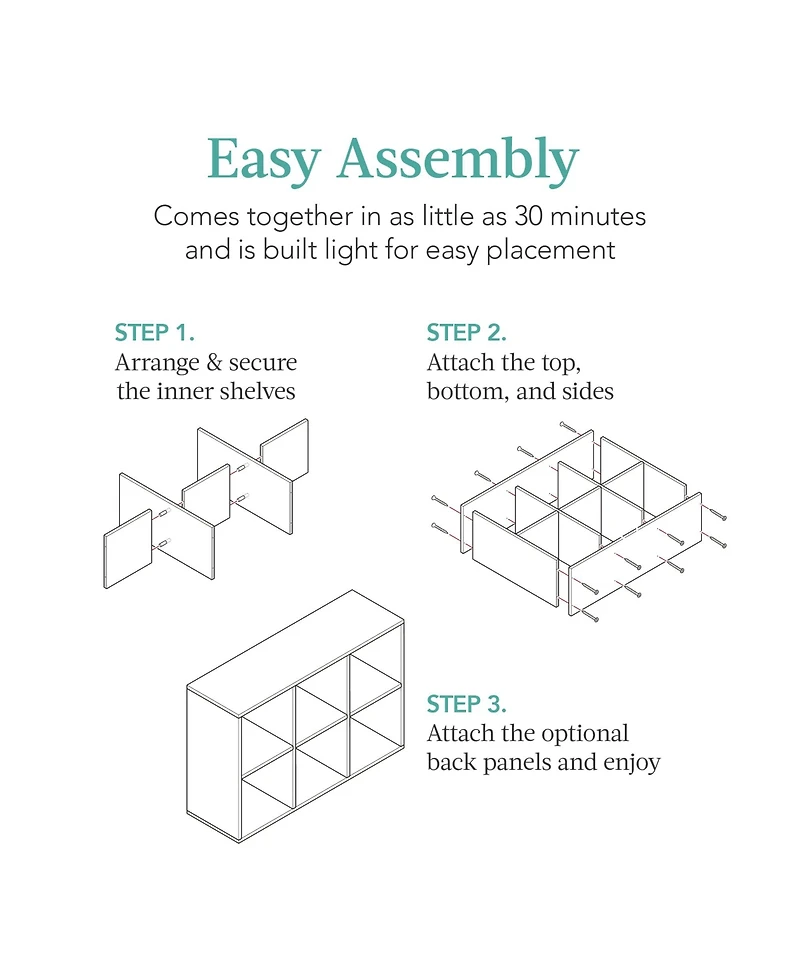 Easy Assembly

Comes together in as little as 30 minutes and is built light for easy placement

STEP 1.
Arrange & secure the inner shelves

STEP 2.
Attach the top, bottom, and sides

STEP 3.
Attach the optional back panels and enjoy