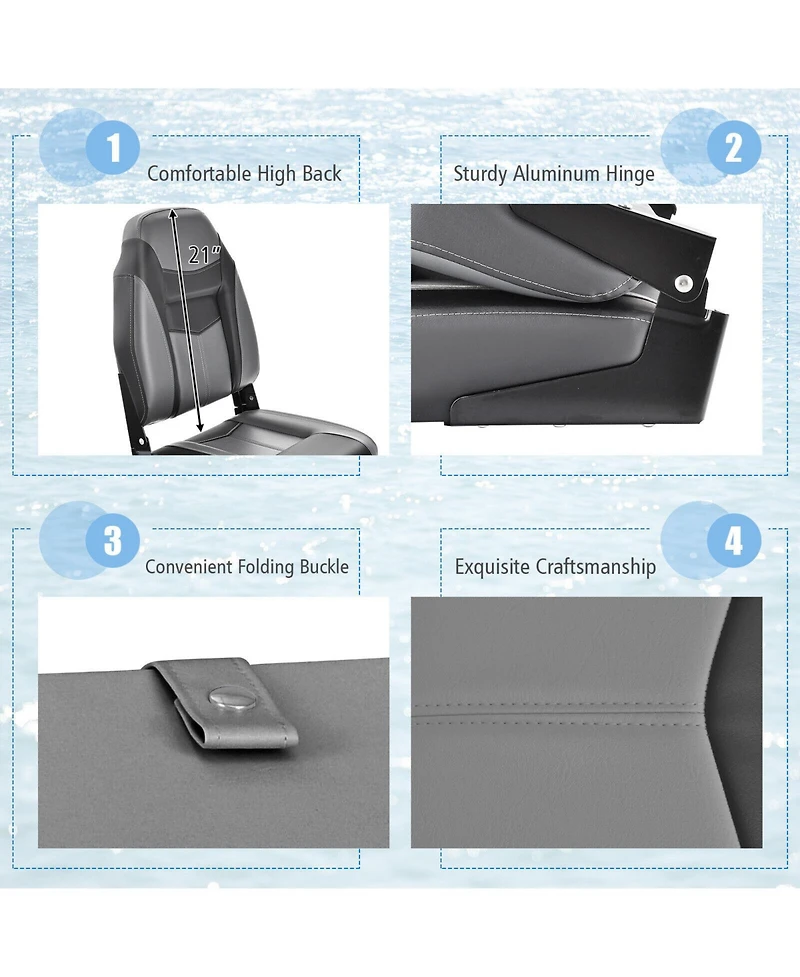 1
Comfortable High Back
21"

2
Sturdy Aluminum Hinge

3
Convenient Folding Buckle

4
Exquisite Craftsmanship