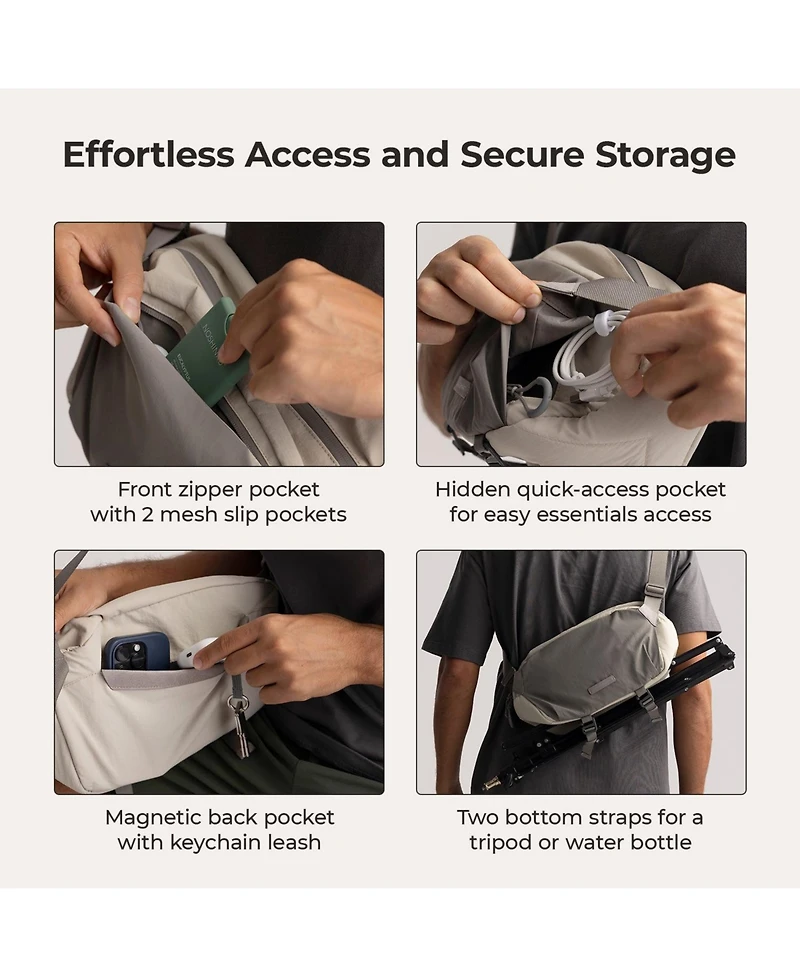 Effortless Access and Secure Storage

Front zipper pocket with 2 mesh slip pockets

Hidden quick-access pocket for easy essentials access

Magnetic back pocket with keychain leash

Two bottom straps for a tripod or water bottle