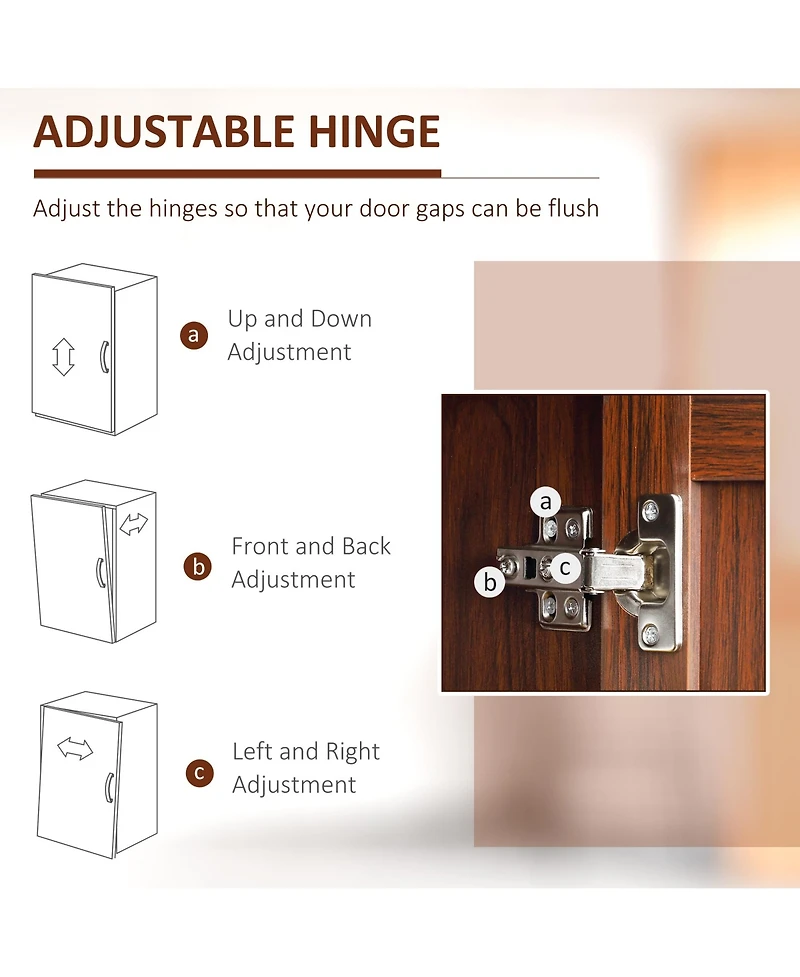 ADJUSTABLE HINGE

Adjust the hinges so that your door gaps can be flush

a Up and Down Adjustment

b Front and Back Adjustment

c Left and Right Adjustment

a

b

c