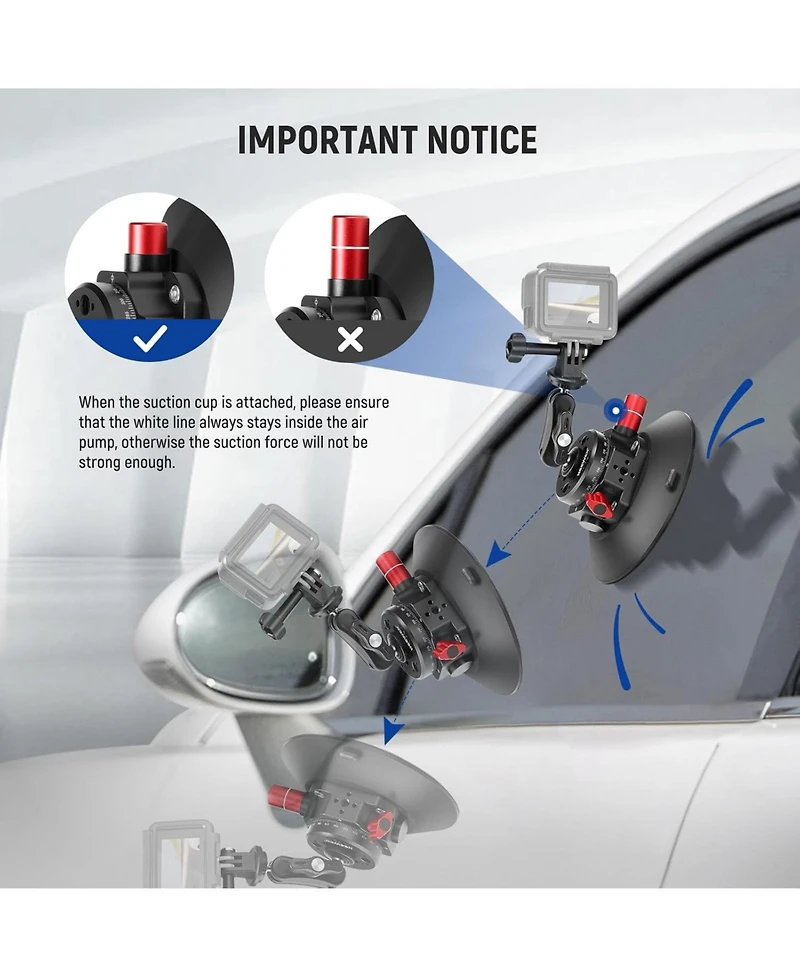 IMPORTANT NOTICE

When the suction cup is attached, please ensure that the white line always stays inside the air pump, otherwise the suction force will not be strong enough.