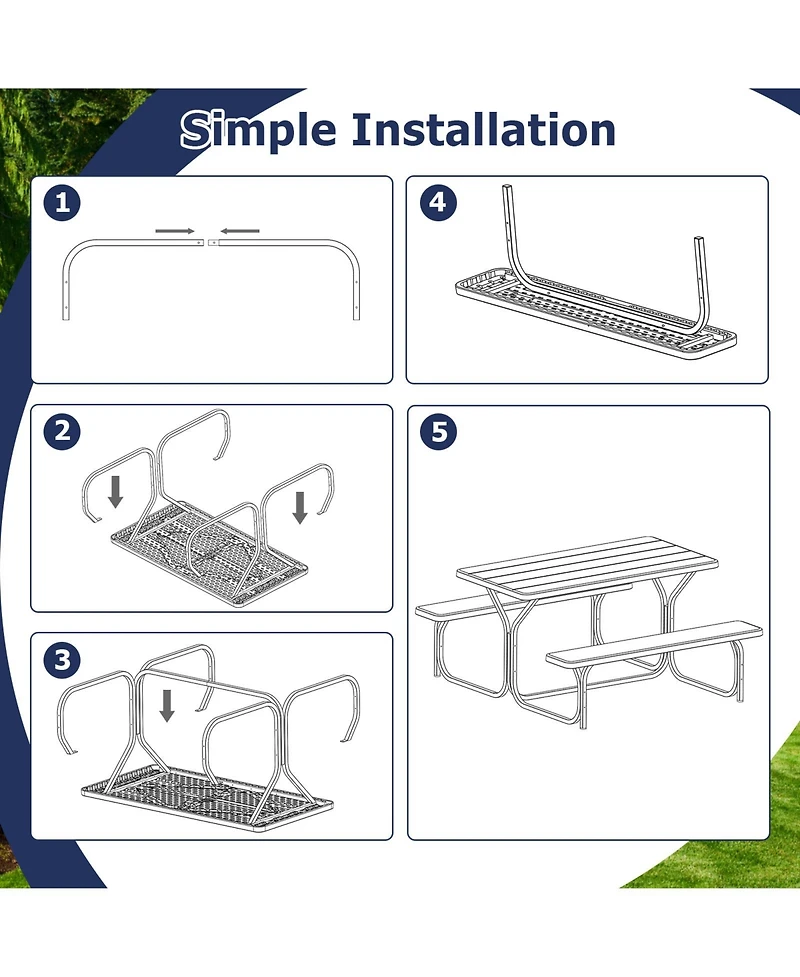 Simple Installation

1

4

2

5

3