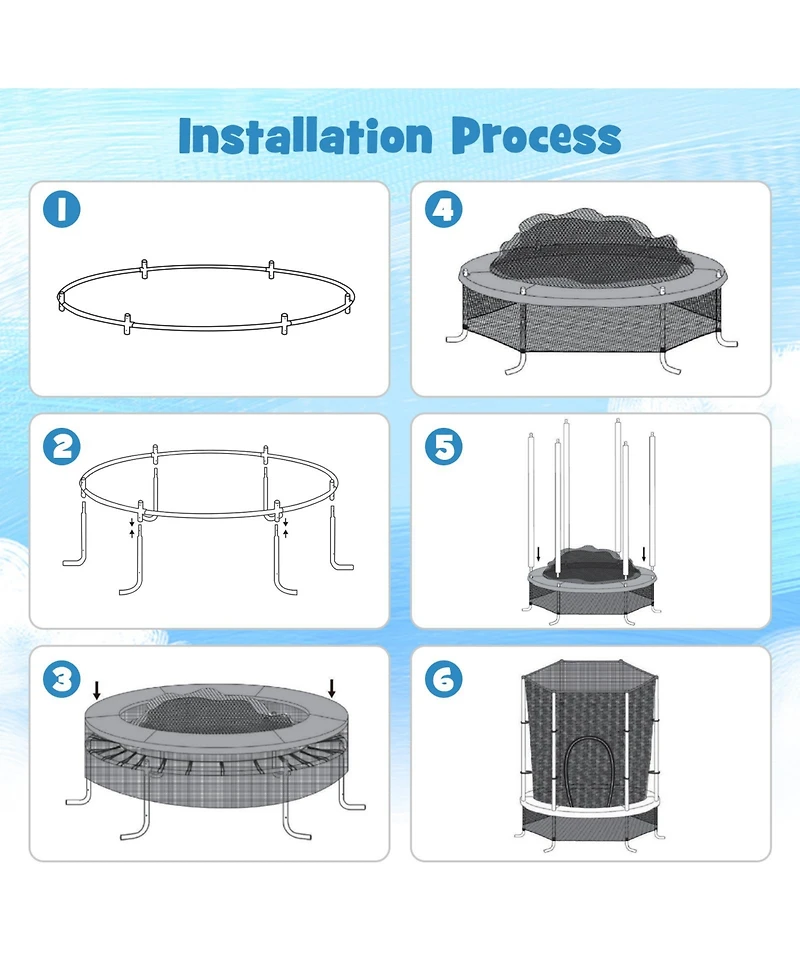 Installation Process

1

4

2

5

3

6