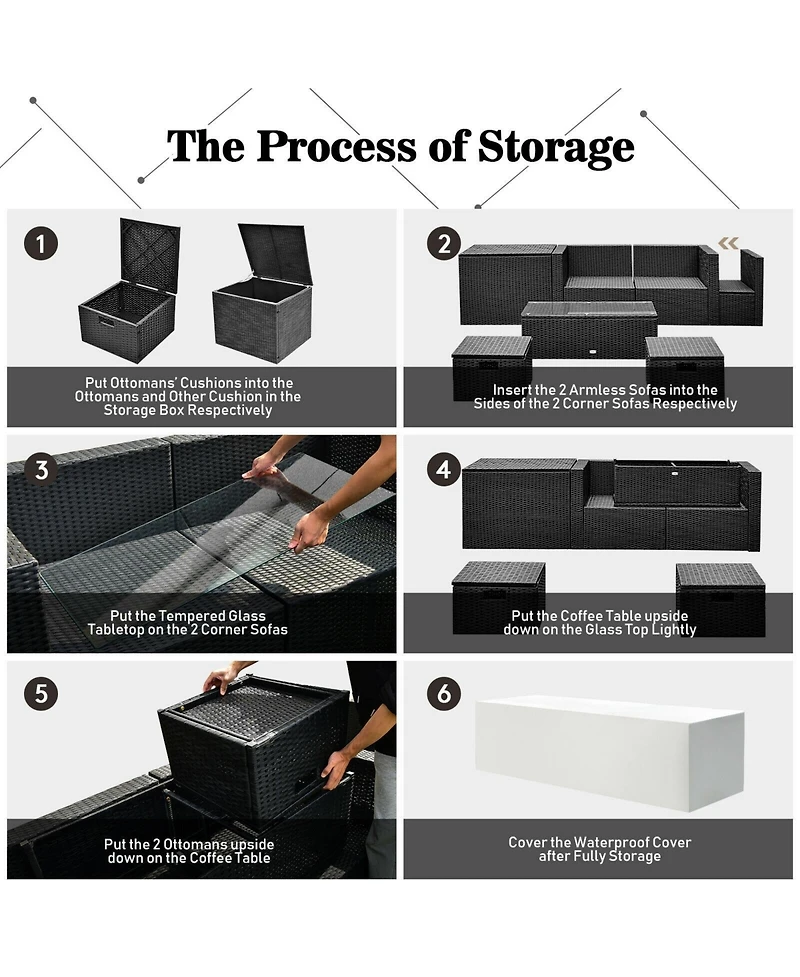 The Process of Storage

1

Put Ottomans' Cushions into the Ottomans and Other Cushion in the Storage Box Respectively

2

Insert the 2 Armless Sofas into the Sides of the 2 Corner Sofas Respectively

3

Put the Tempered Glass Tabletop on the 2 Corner Sofas

4

Put the Coffee Table upside down on the Glass Top Lightly

5

Put the 2 Ottomans upside down on the Coffee Table

6

Cover the Waterproof Cover after Fully Storage