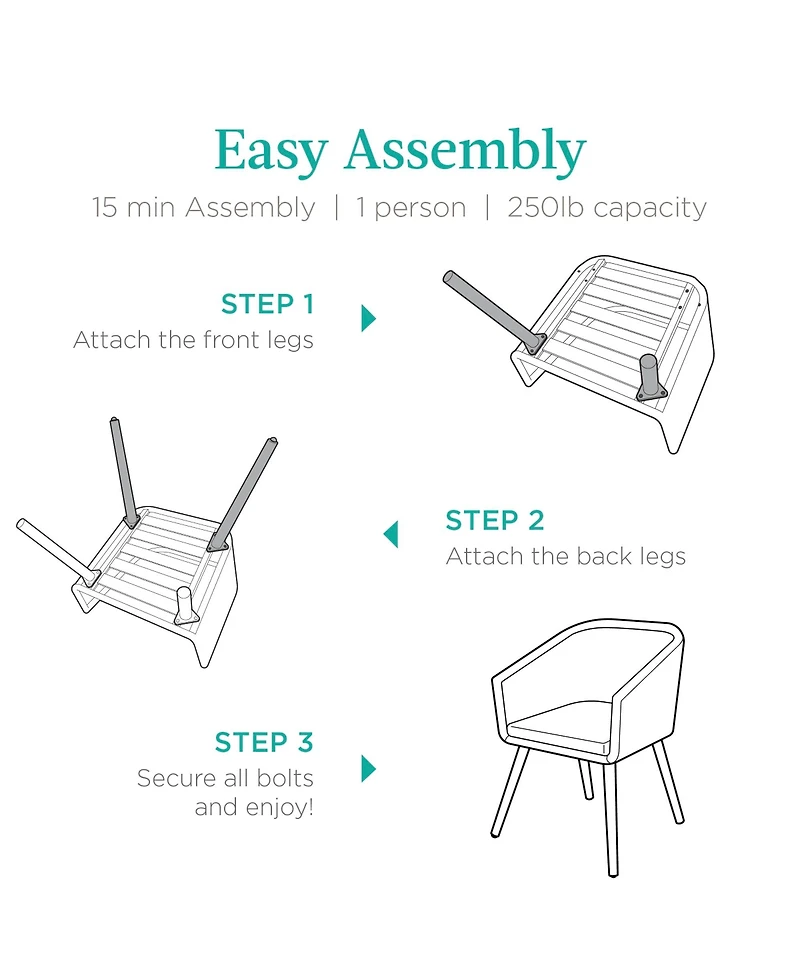 Easy Assembly

15 min Assembly | 1 person | 250lb capacity

STEP 1
Attach the front legs

STEP 2
Attach the back legs

STEP 3
Secure all bolts and enjoy!