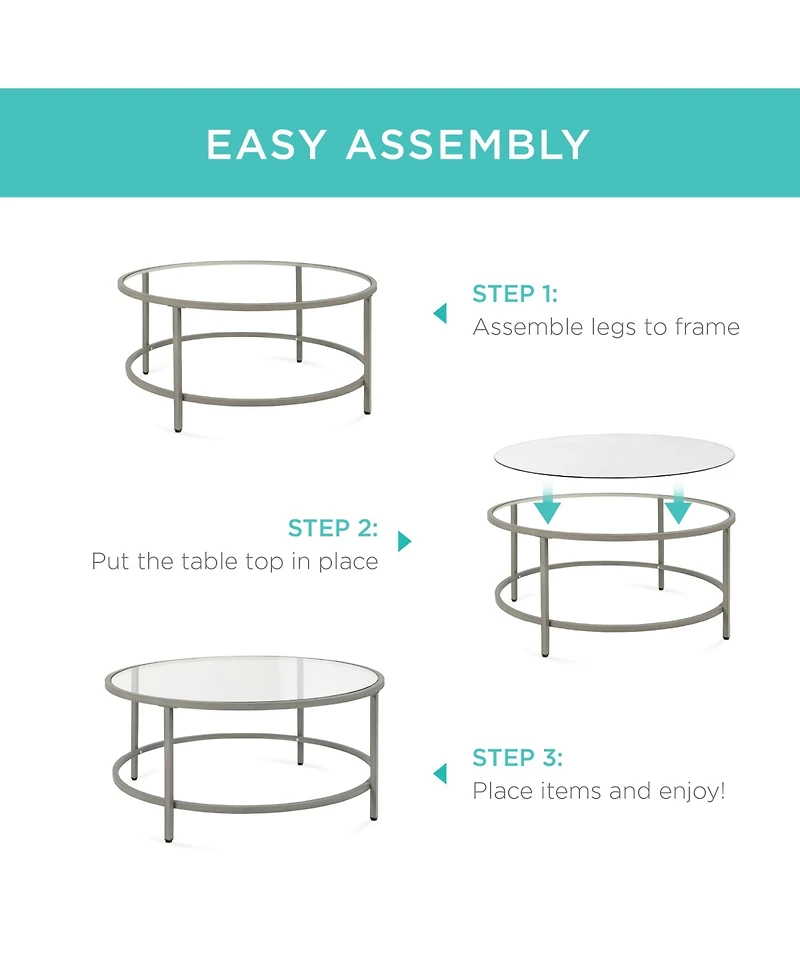 EASY ASSEMBLY

STEP 1:
Assemble legs to frame

STEP 2:
Put the table top in place

STEP 3:
Place items and enjoy!