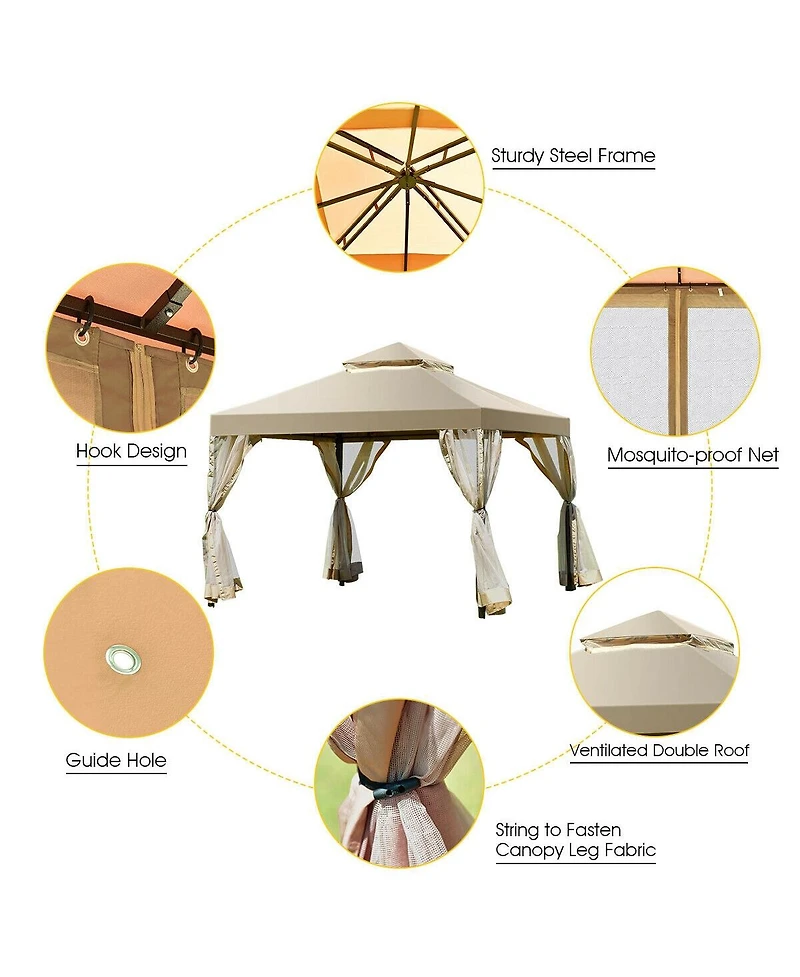 Sturdy Steel Frame

Hook Design

Mosquito-proof Net

Guide Hole

Ventilated Double Roof

String to Fasten Canopy Leg Fabric