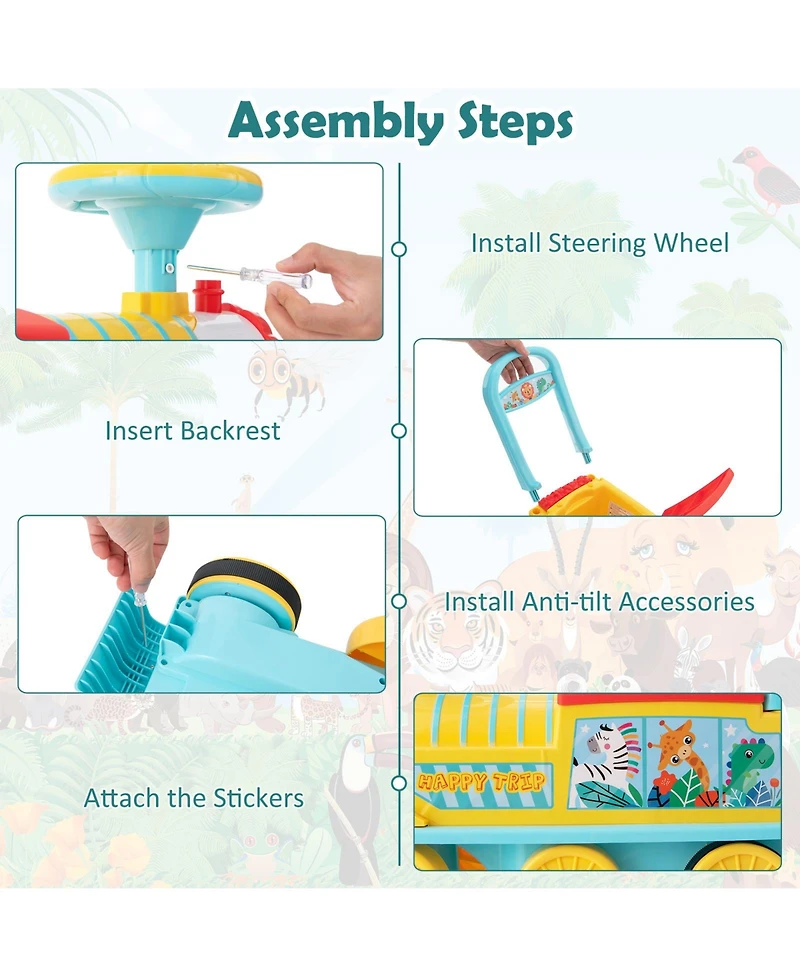 Assembly Steps

Install Steering Wheel

Insert Backrest

Install Anti-tilt Accessories

Attach the Stickers

HAPPY TRIP