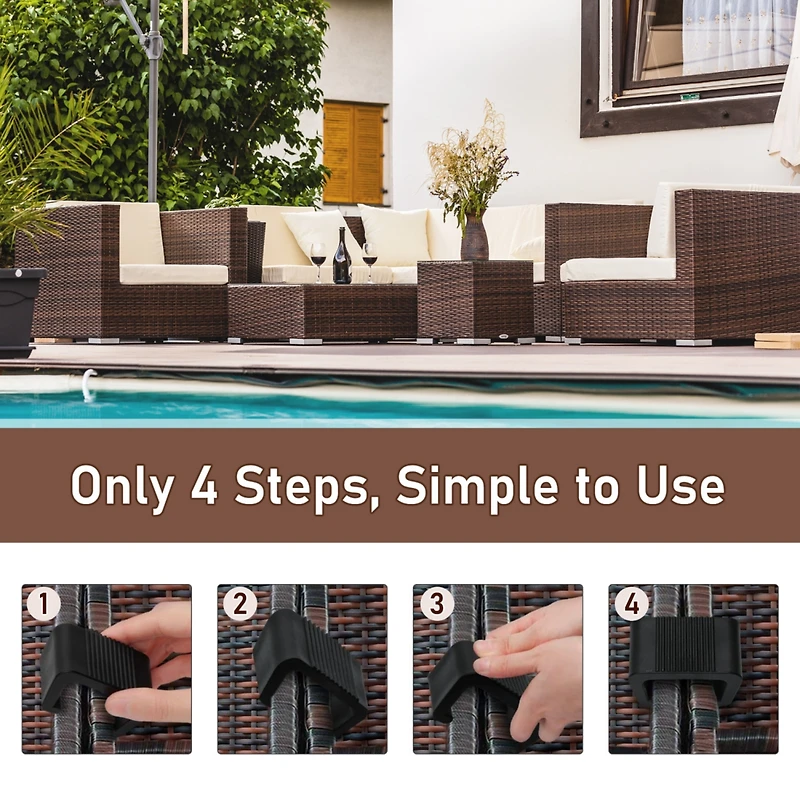 Only 4 Steps, Simple to Use

1

2

3

4