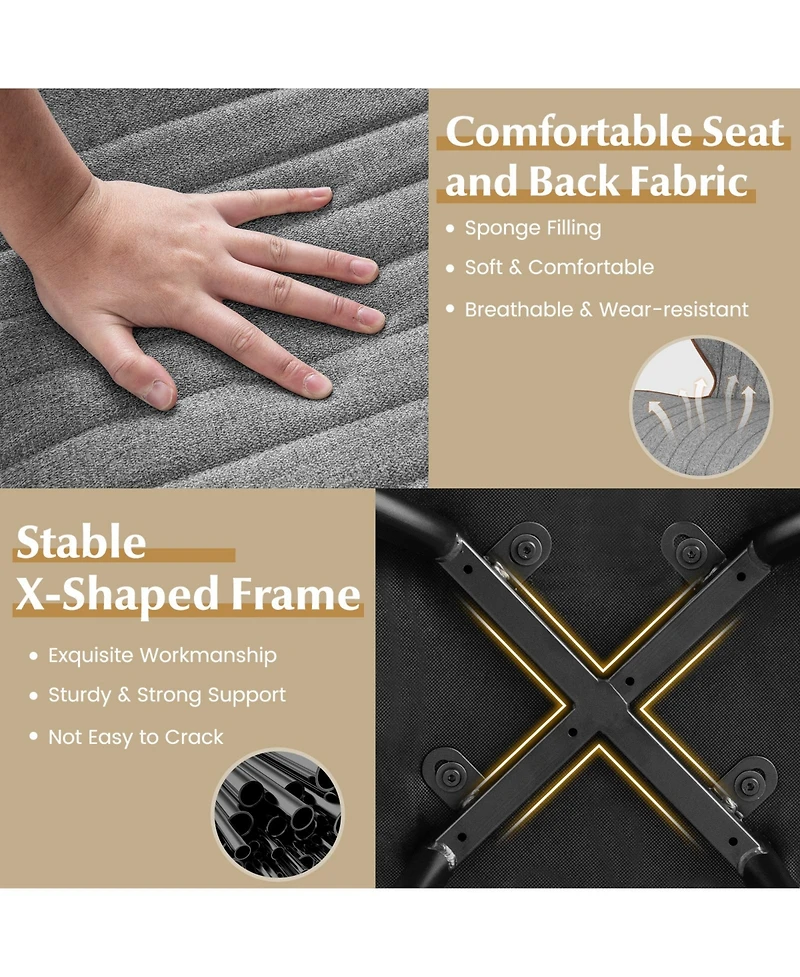 Comfortable Seat and Back Fabric

• Sponge Filling
• Soft & Comfortable
• Breathable & Wear-resistant

Stable X-Shaped Frame

• Exquisite Workmanship
• Sturdy & Strong Support
• Not Easy to Crack