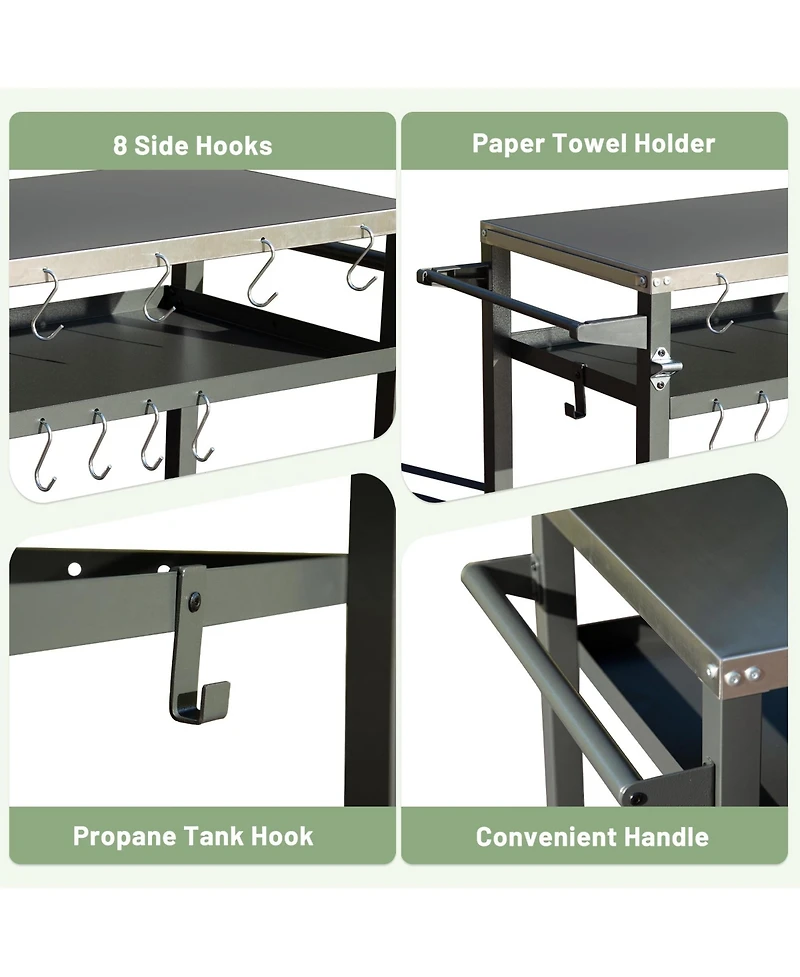 8 Side Hooks

Paper Towel Holder

Propane Tank Hook

Convenient Handle