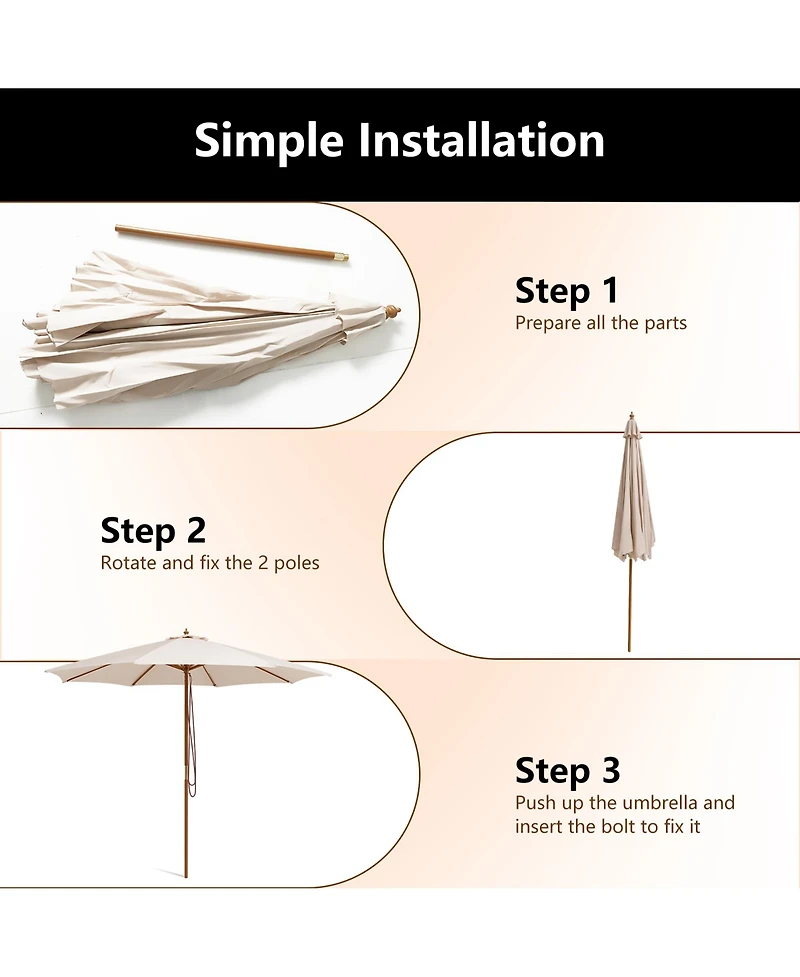 Simple Installation

Step 1
Prepare all the parts

Step 2
Rotate and fix the 2 poles

Step 3
Push up the umbrella and insert the bolt to fix it