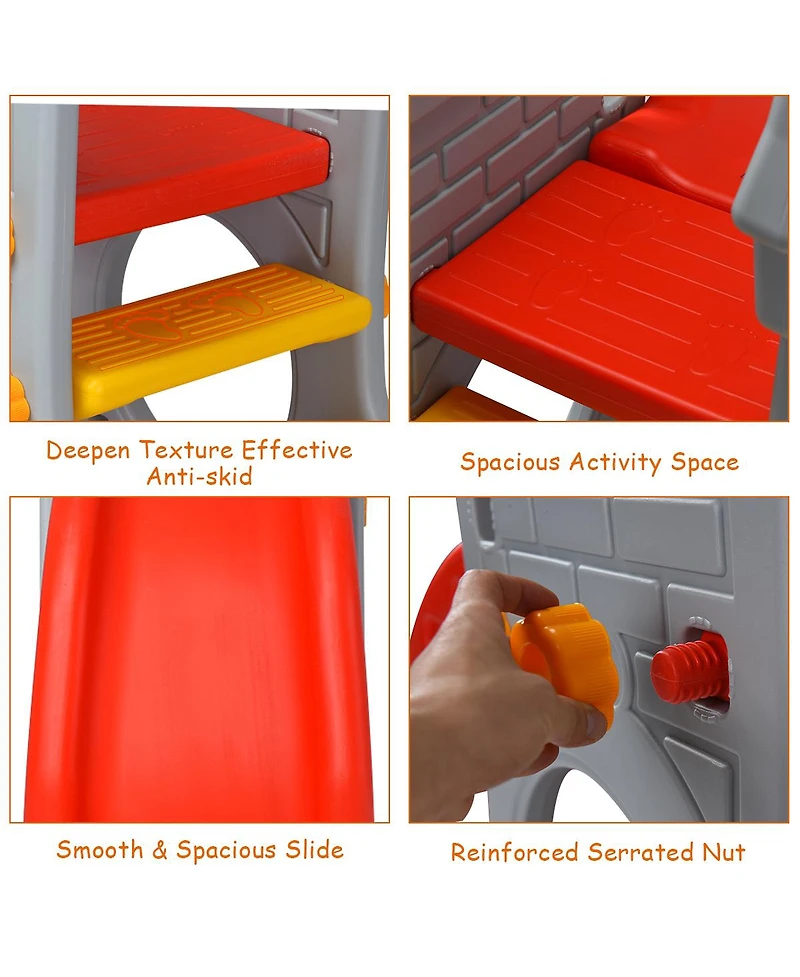 Deepen Texture Effective Anti-skid

Spacious Activity Space

Smooth & Spacious Slide

Reinforced Serrated Nut