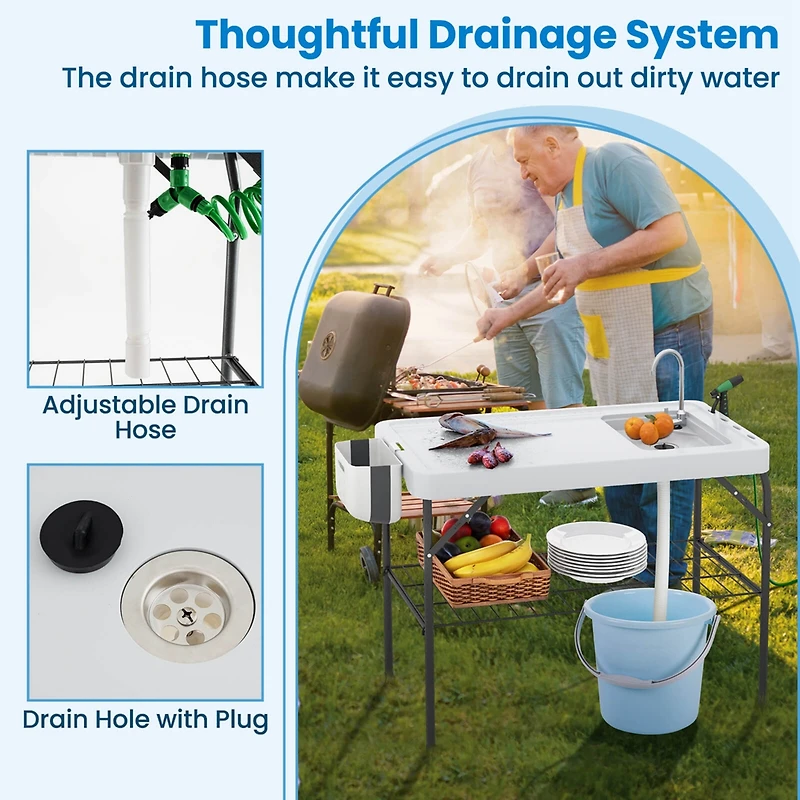 Thoughtful Drainage System
The drain hose make it easy to drain out dirty water

Adjustable Drain Hose

Drain Hole with Plug