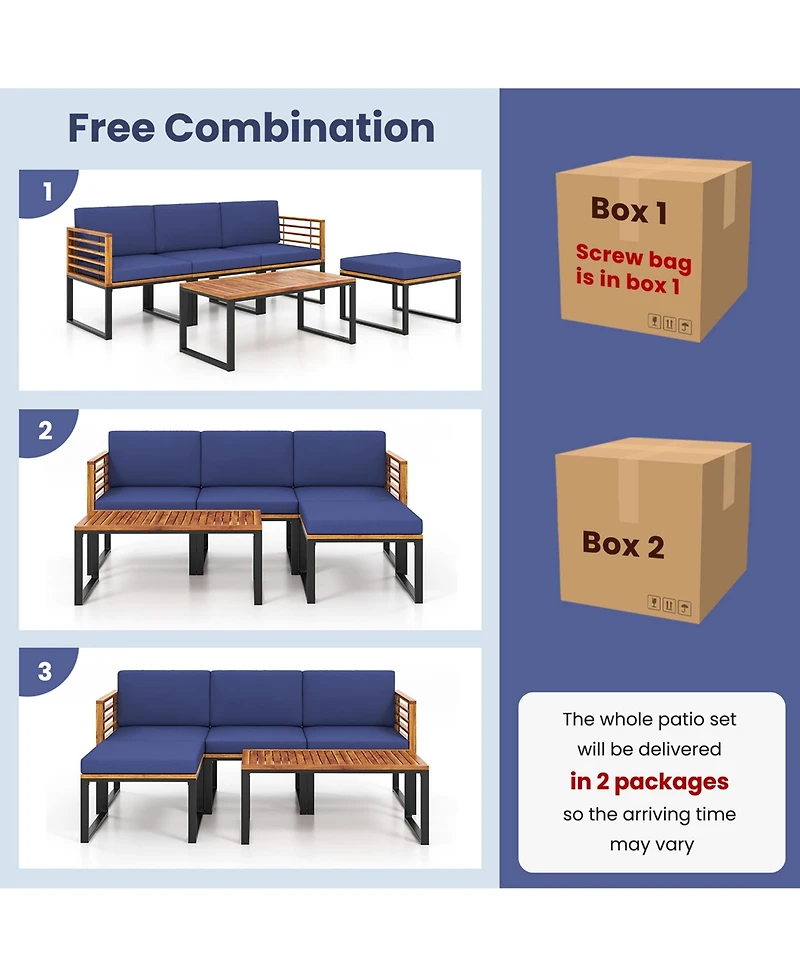 Free Combination

1

2

3

Box 1

Screw bag is in box 1

Box 2

The whole patio set will be delivered in 2 packages so the arriving time may vary