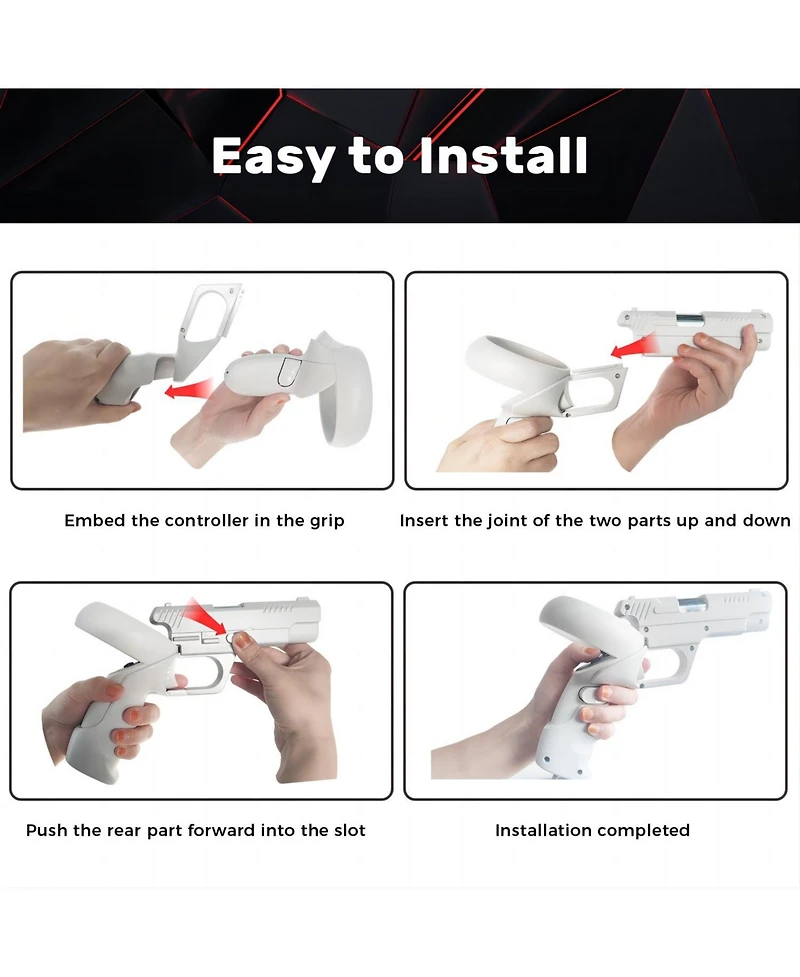 Easy to Install

Embed the controller in the grip

Insert the joint of the two parts up and down

Push the rear part forward into the slot

Installation completed