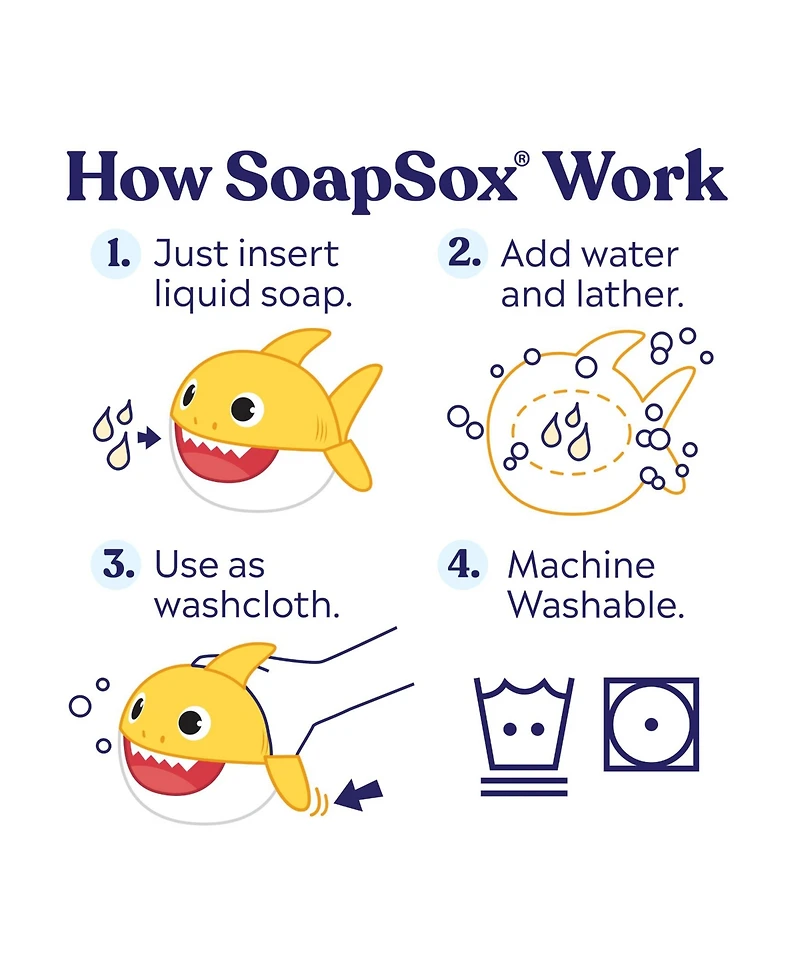 How SoapSox® Work

1. Just insert liquid soap.

2. Add water and lather.

3. Use as washcloth.

4. Machine Washable.