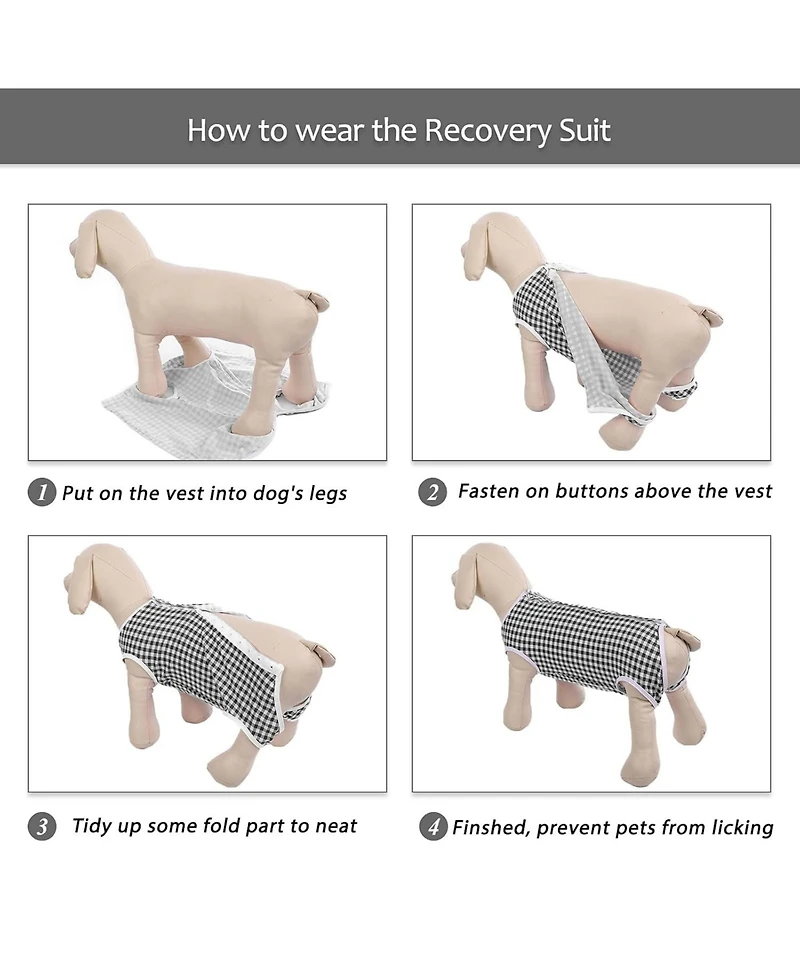 How to wear the Recovery Suit

1 Put on the vest into dog's legs

2 Fasten on buttons above the vest

3 Tidy up some fold part to neat

4 Finshed, prevent pets from licking