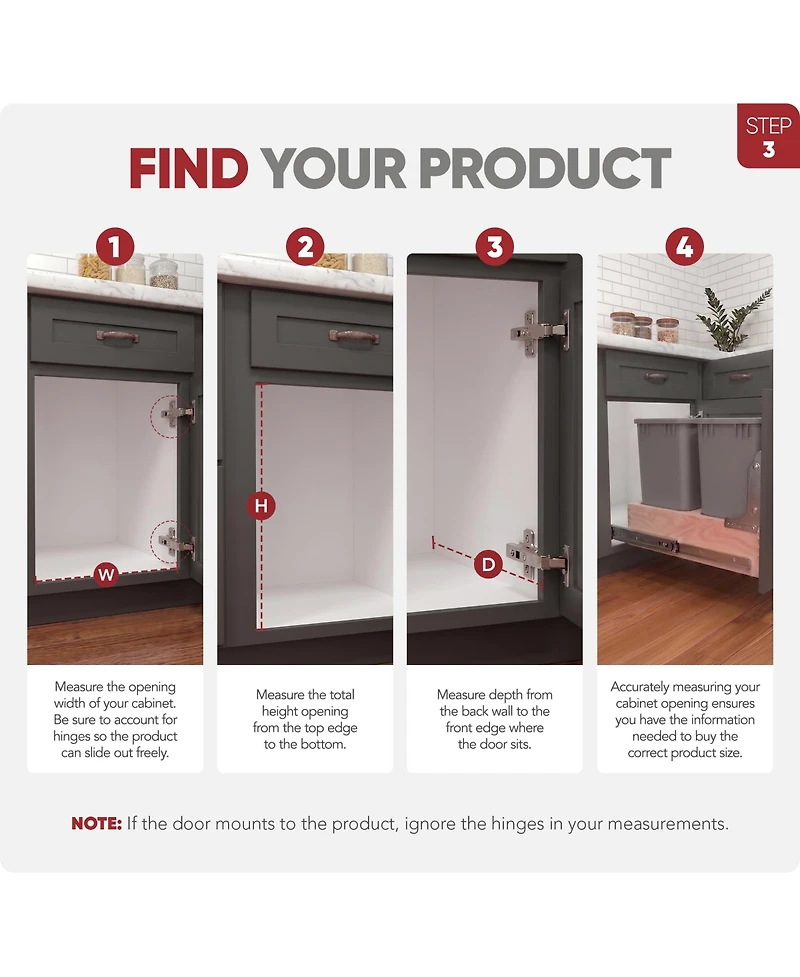 STEP 3

FIND YOUR PRODUCT

1

W

Measure the opening width of your cabinet. Be sure to account for hinges so the product can slide out freely.

2

H

Measure the total height opening from the top edge to the bottom.

3

D

Measure depth from the back wall to the front edge where the door sits.

4

Accurately measuring your cabinet opening ensures you have the information needed to buy the correct product size.

NOTE: If the door mounts to the product, ignore the hinges in your measurements.