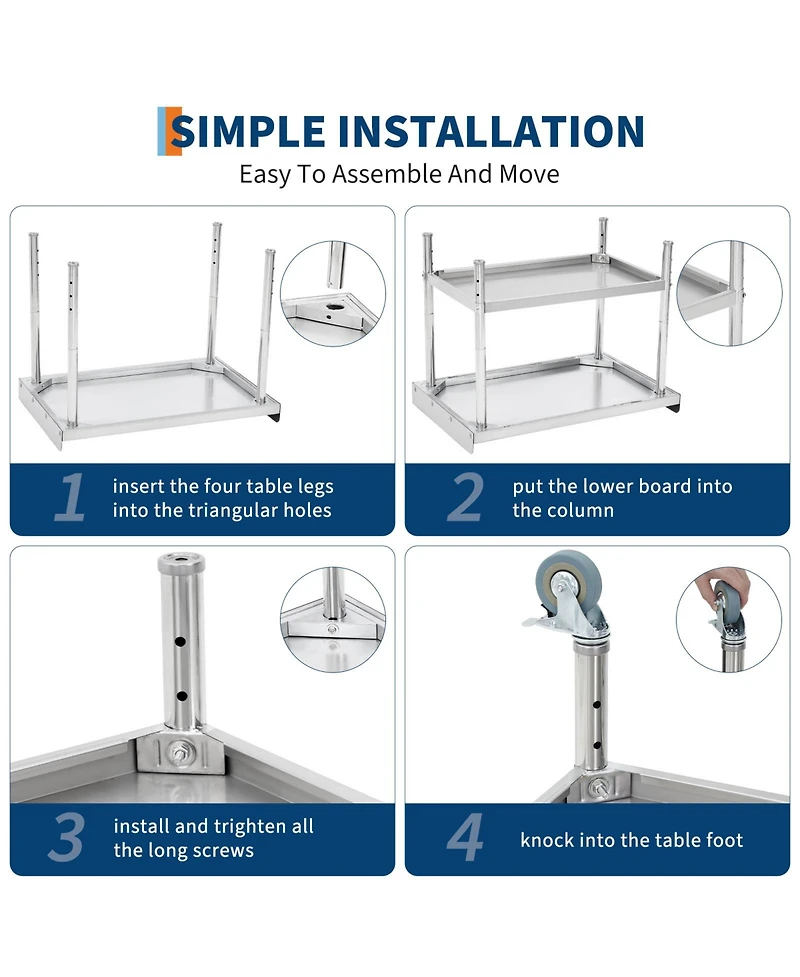 SIMPLE INSTALLATION
Easy To Assemble And Move

1 insert the four table legs into the triangular holes

2 put the lower board into the column

3 install and trighten all the long screws

4 knock into the table foot