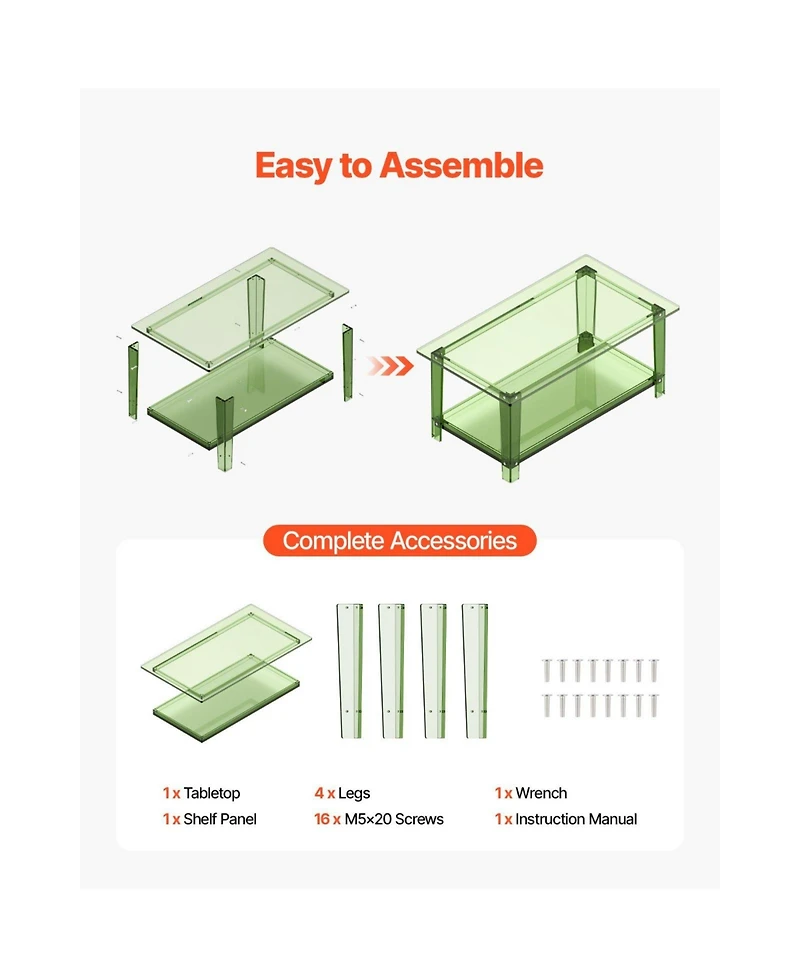 Easy to Assemble

Complete Accessories

1 x Tabletop
1 x Shelf Panel

4 x Legs
16 x M5×20 Screws

1 x Wrench
1 x Instruction Manual