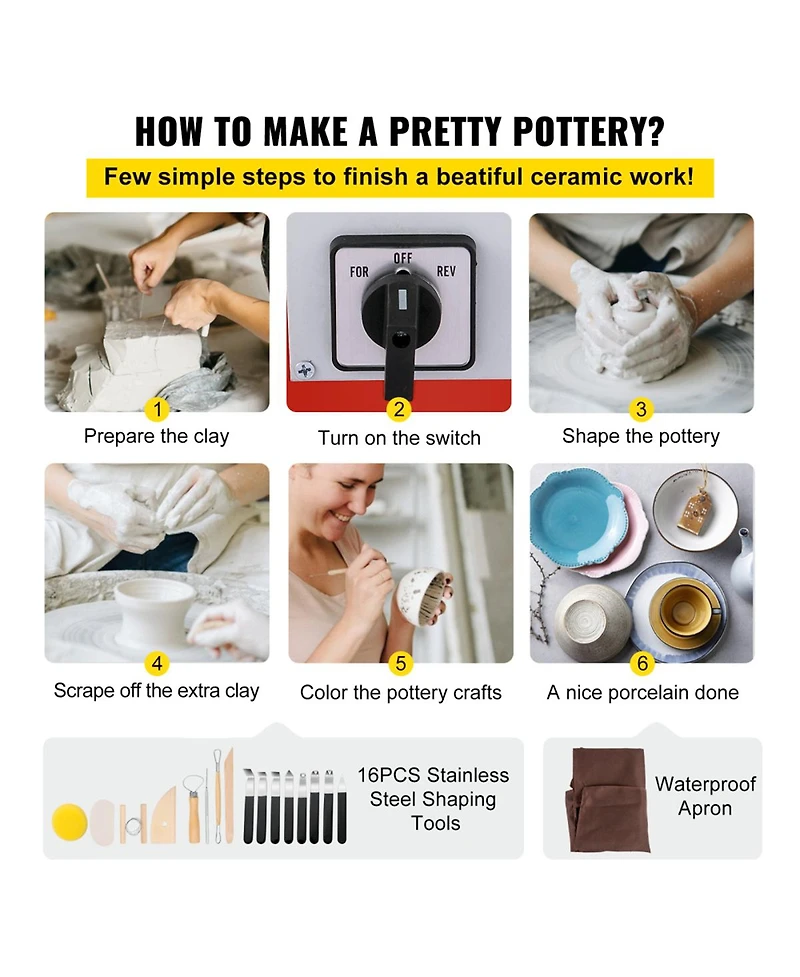 HOW TO MAKE A PRETTY POTTERY?

Few simple steps to finish a beatiful ceramic work!

FOR OFF REV

1
Prepare the clay

2
Turn on the switch

3
Shape the pottery

4
Scrape off the extra clay

5
Color the pottery crafts

6
A nice porcelain done

16PCS Stainless Steel Shaping Tools

Waterproof Apron