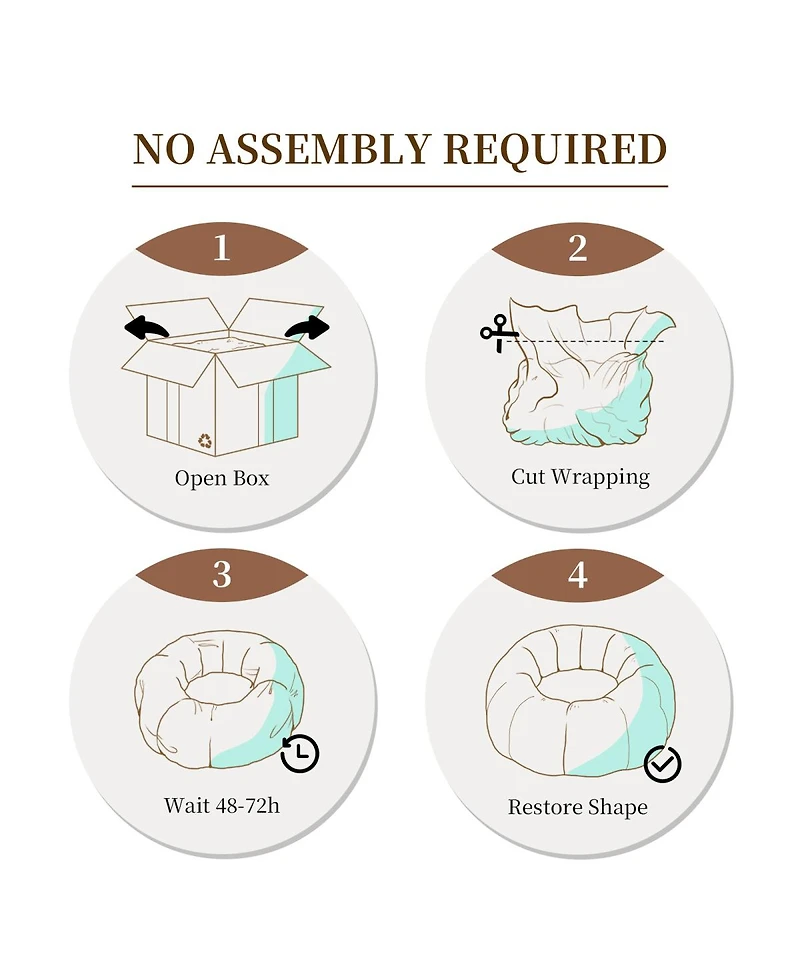 NO ASSEMBLY REQUIRED

1

Open Box

2

Cut Wrapping

3

Wait 48-72h

4

Restore Shape