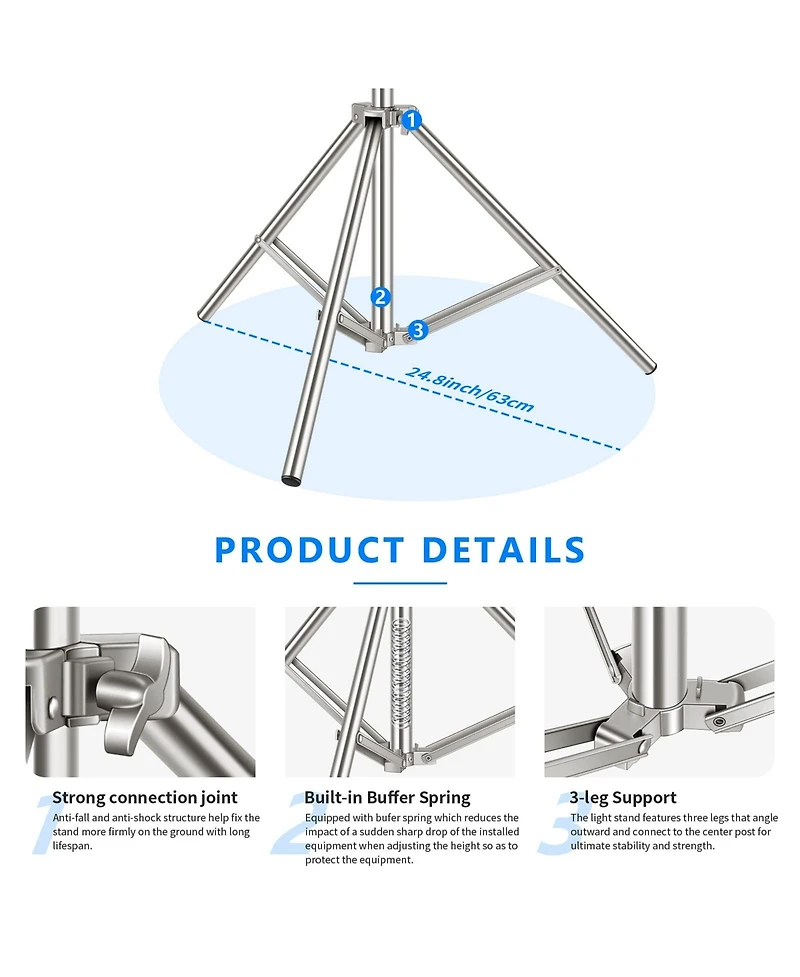 1

2

3

24.8inch/63cm

PRODUCT DETAILS

1 Strong connection joint
Anti-fall and anti-shock structure help fix the stand more firmly on the ground with long lifespan.

2 Built-in Buffer Spring
Equipped with bufer spring which reduces the impact of a sudden sharp drop of the installed equipment when adjusting the height so as to protect the equipment.

3 3-leg Support
The light stand features three legs that angle outward and connect to the center post for ultimate stability and strength.