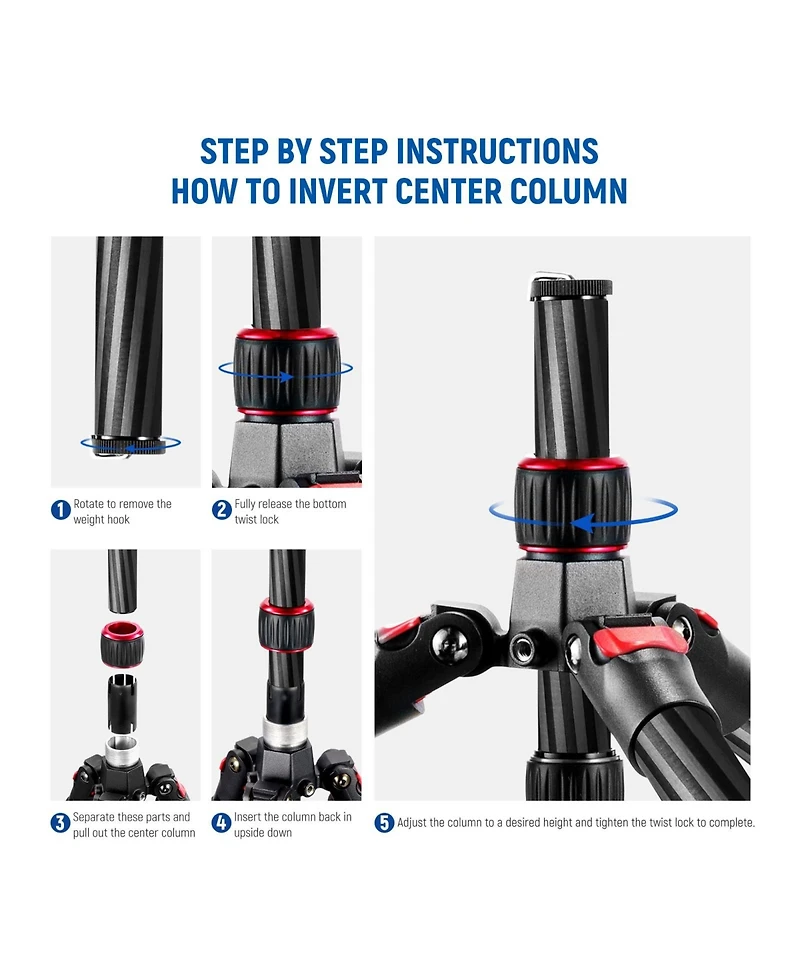 STEP BY STEP INSTRUCTIONS
HOW TO INVERT CENTER COLUMN

1 Rotate to remove the weight hook

2 Fully release the bottom twist lock

3 Separate these parts and pull out the center column

4 Insert the column back in upside down

5 Adjust the column to a desired height and tighten the twist lock to complete.