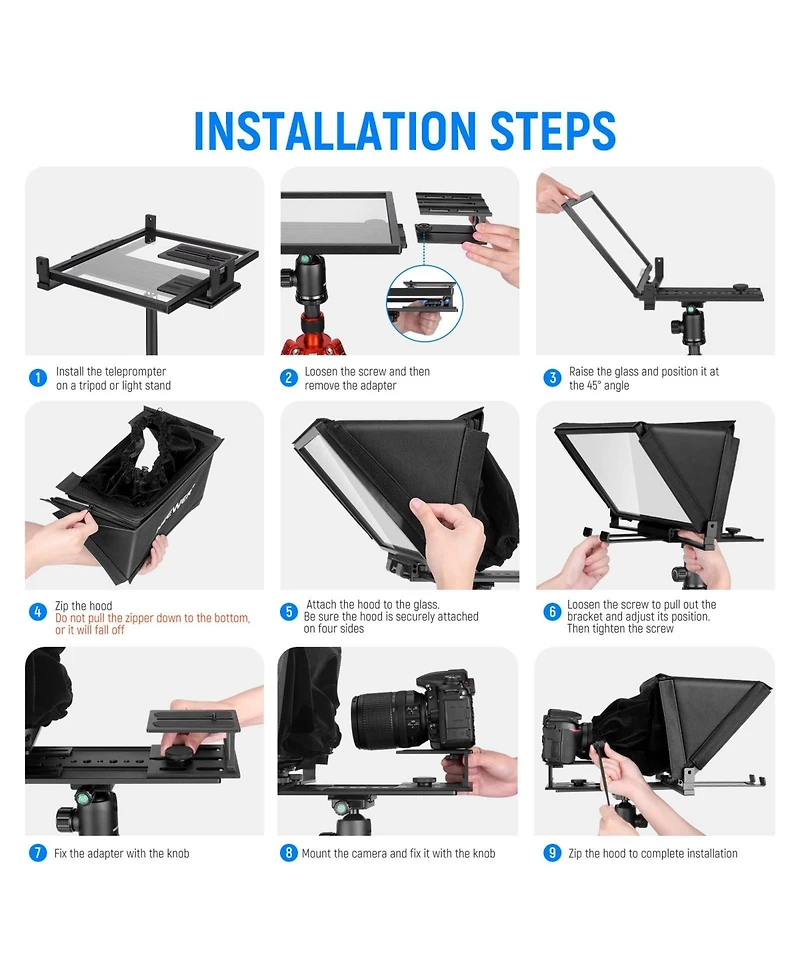 INSTALLATION STEPS

1 Install the teleprompter on a tripod or light stand

2 Loosen the screw and then remove the adapter

3 Raise the glass and position it at the 45° angle

4 Zip the hood
Do not pull the zipper down to the bottom, or it will fall off

5 Attach the hood to the glass. Be sure the hood is securely attached on four sides

6 Loosen the screw to pull out the bracket and adjust its position. Then tighten the screw

7 Fix the adapter with the knob

8 Mount the camera and fix it with the knob

9 Zip the hood to complete installation