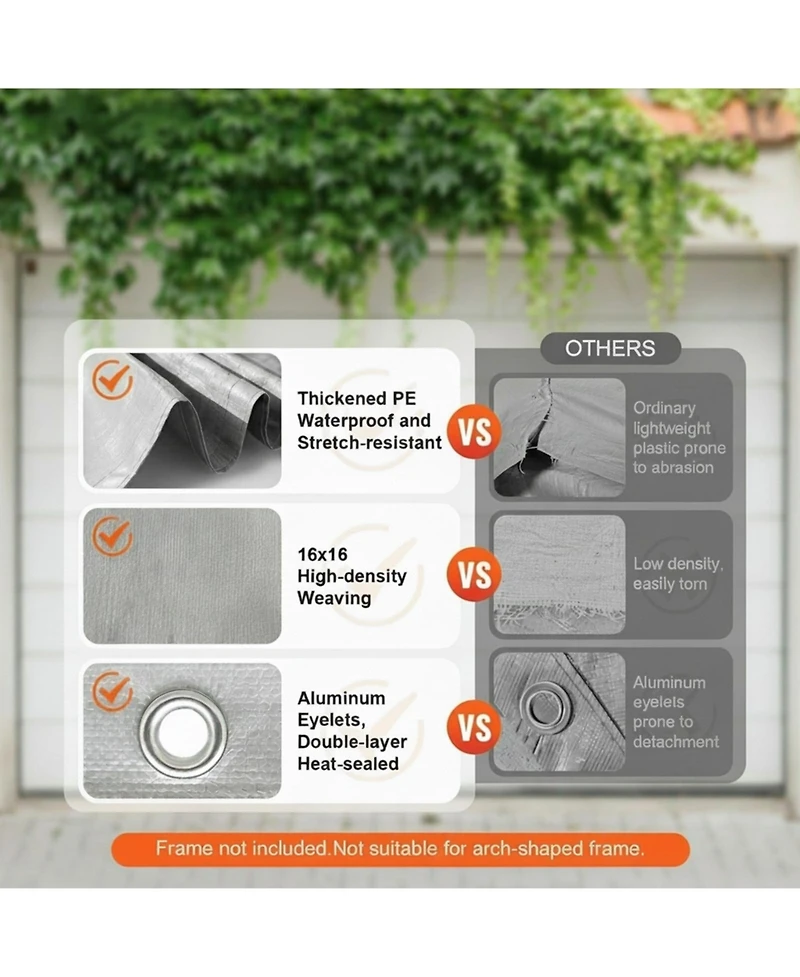 OTHERS

Thickened PE Waterproof and Stretch-resistant

VS

Ordinary lightweight plastic prone to abrasion

16x16 High-density Weaving

VS

Low density, easily torn

Aluminum Eyelets, Double-layer Heat-sealed

VS

Aluminum eyelets prone to detachment

Frame not included.Not suitable for arch-shaped frame.