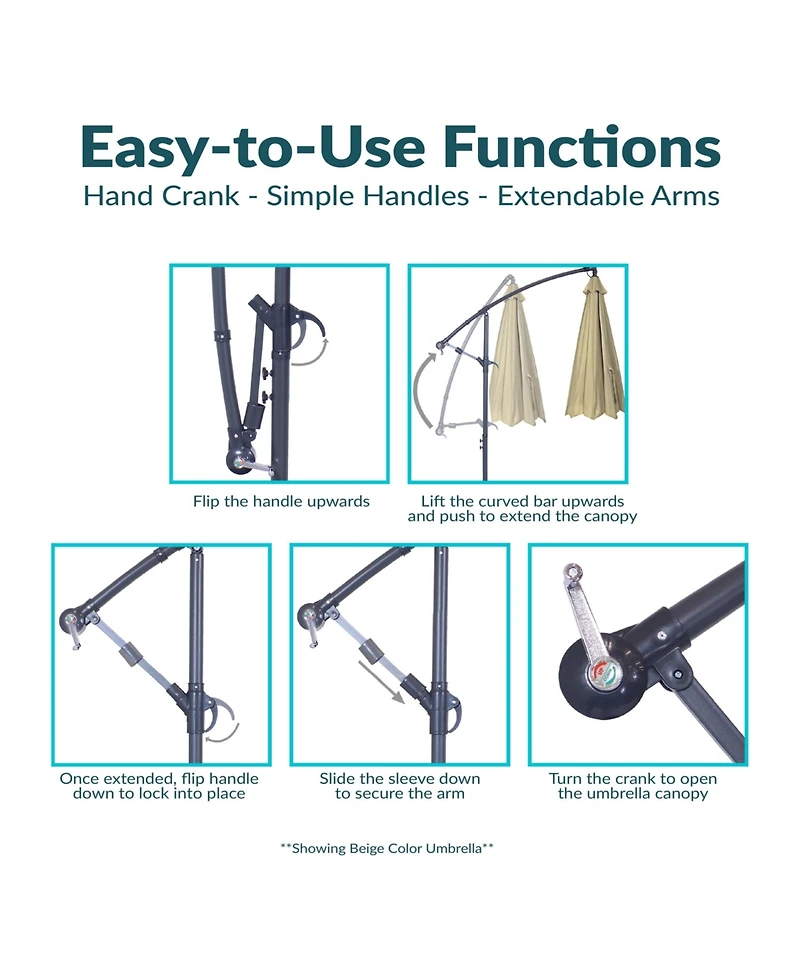 Easy-to-Use Functions

Hand Crank - Simple Handles - Extendable Arms

Flip the handle upwards

Lift the curved bar upwards and push to extend the canopy

Once extended, flip handle down to lock into place

Slide the sleeve down to secure the arm

Turn the crank to open the umbrella canopy

**Showing Beige Color Umbrella**