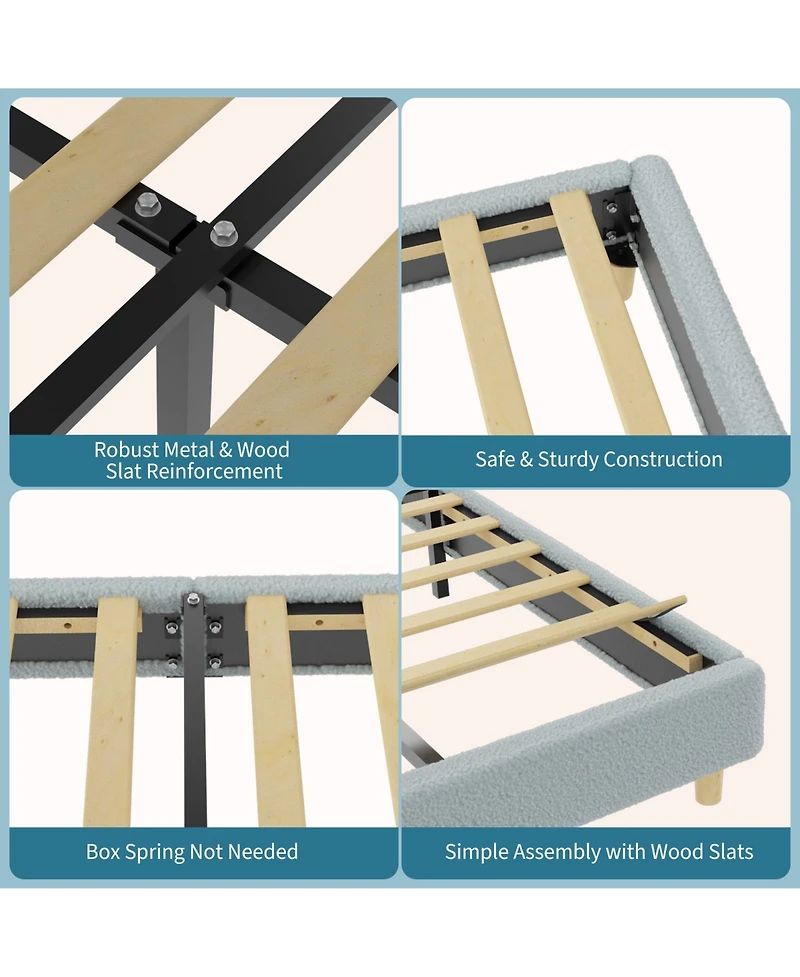 Robust Metal & Wood Slat Reinforcement

Safe & Sturdy Construction

Box Spring Not Needed

Simple Assembly with Wood Slats