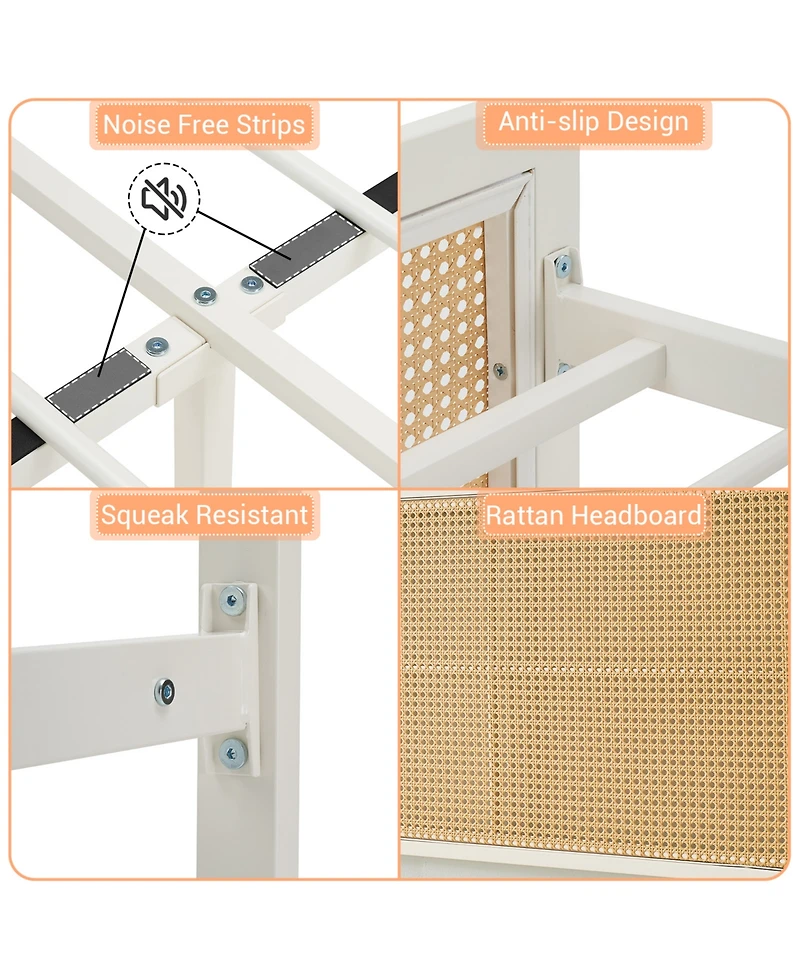 Noise Free Strips

Anti-slip Design

Squeak Resistant

Rattan Headboard