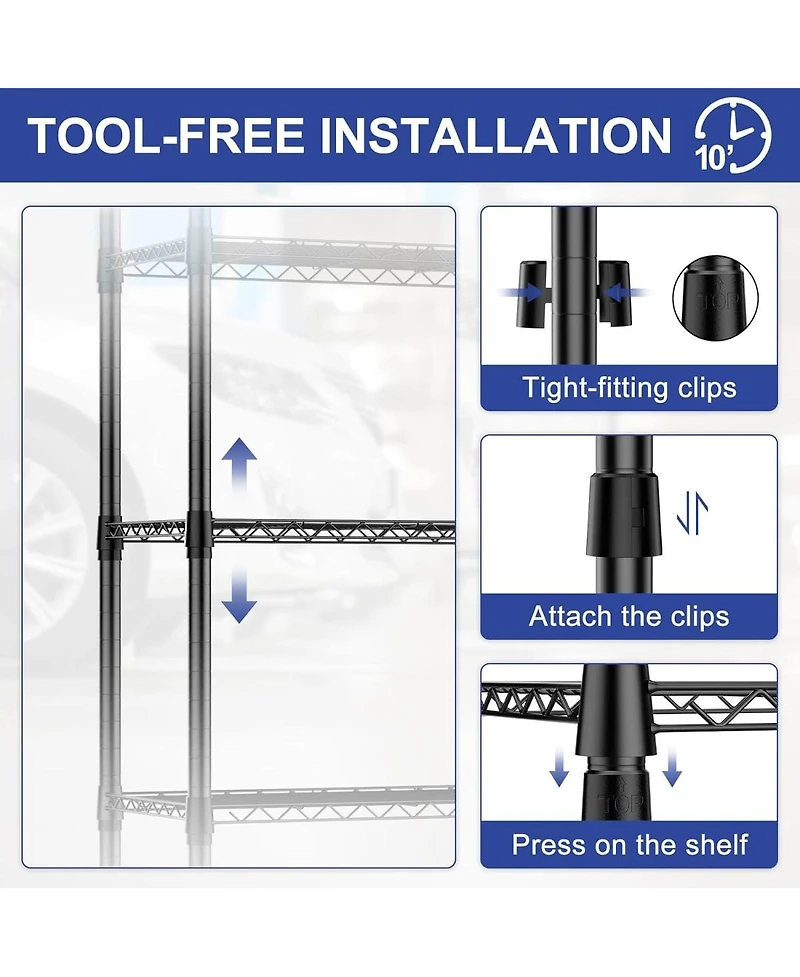 TOOL-FREE INSTALLATION

10'

TOP

Tight-fitting clips

Attach the clips

TOP

Press on the shelf