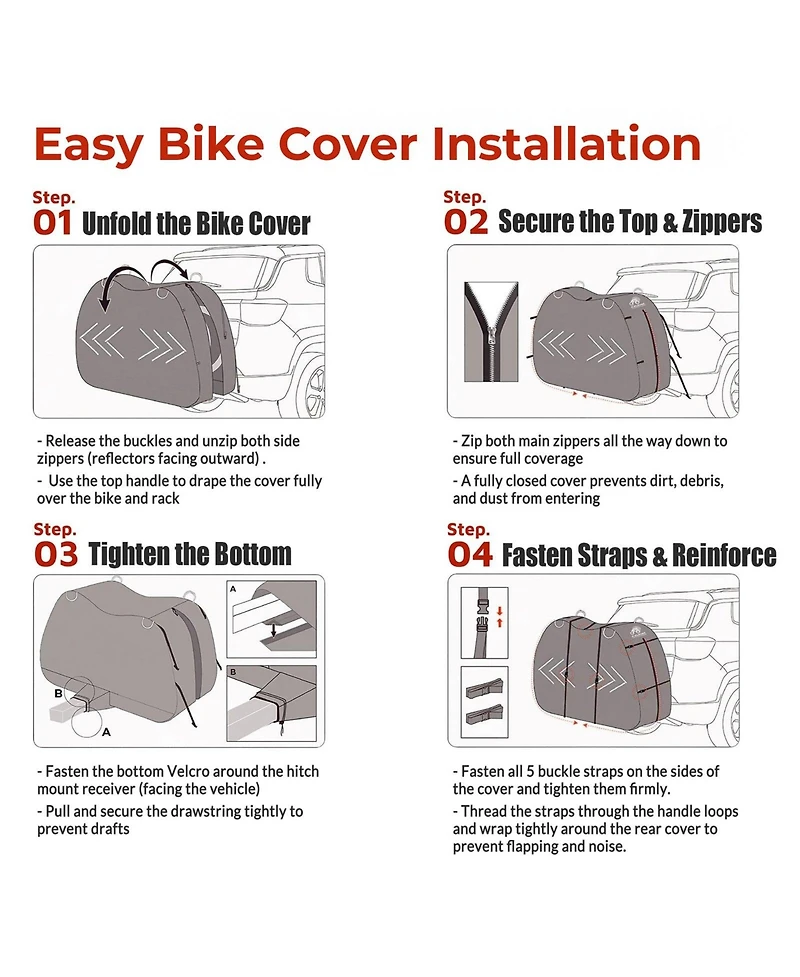 Easy Bike Cover Installation

Step.
01 Unfold the Bike Cover

- Release the buckles and unzip both side zippers (reflectors facing outward) .
- Use the top handle to drape the cover fully over the bike and rack

Step.
02 Secure the Top & Zippers

- Zip both main zippers all the way down to ensure full coverage
- A fully closed cover prevents dirt, debris, and dust from entering

Step.
03 Tighten the Bottom

A
B
B
A

- Fasten the bottom Velcro around the hitch mount receiver (facing the vehicle)
- Pull and secure the drawstring tightly to prevent drafts

Step.
04 Fasten Straps & Reinforce

- Fasten all 5 buckle straps on the sides of the cover and tighten them firmly.
- Thread the straps through the handle loops and wrap tightly around the rear cover to prevent flapping and noise.