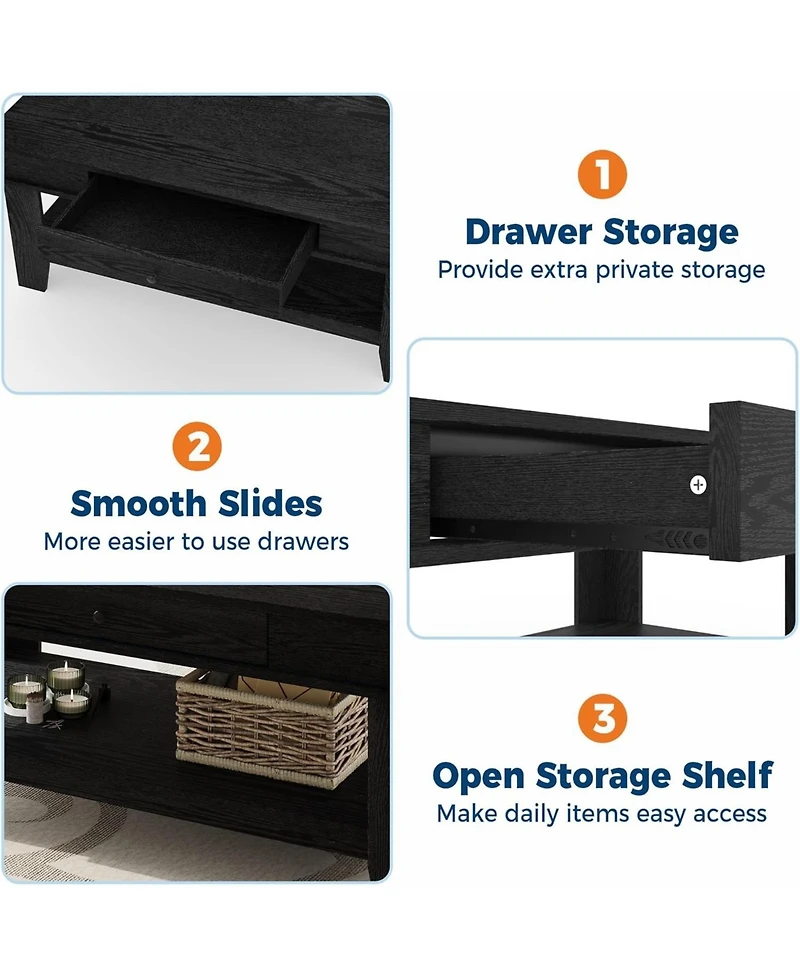 1
Drawer Storage
Provide extra private storage

2
Smooth Slides
More easier to use drawers

3
Open Storage Shelf
Make daily items easy access