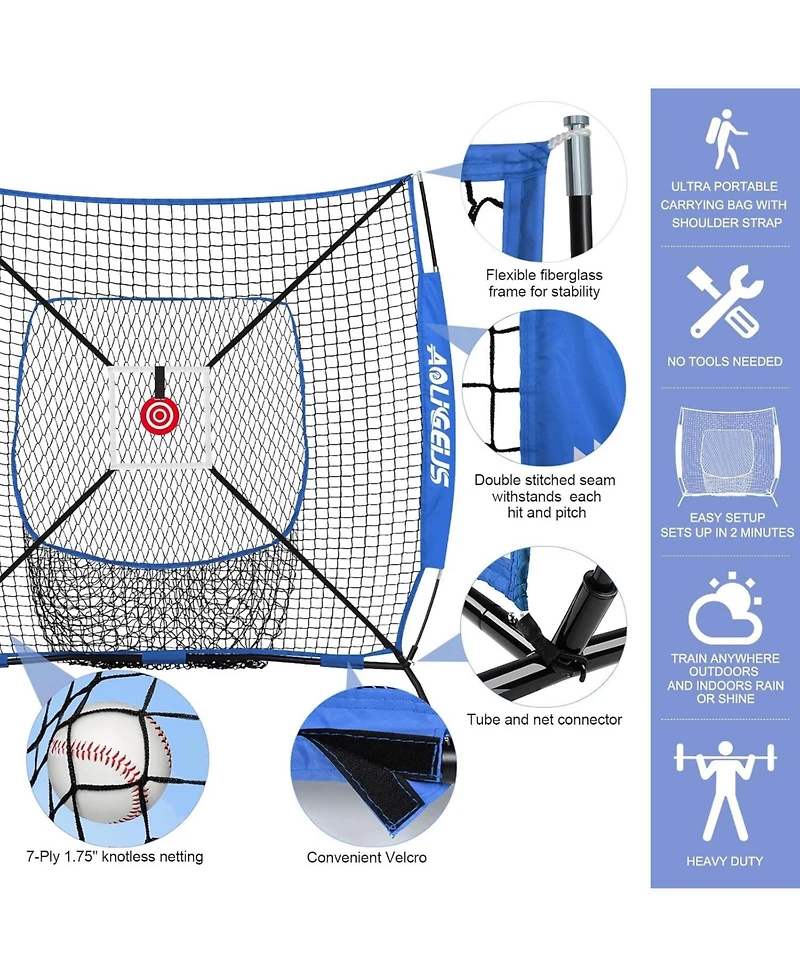 AOLIGEUS

Flexible fiberglass frame for stability

Double stitched seam withstands each hit and pitch

Tube and net connector

7-Ply 1.75" knotless netting

Convenient Velcro

ULTRA PORTABLE CARRYING BAG WITH SHOULDER STRAP

NO TOOLS NEEDED

EASY SETUP SETS UP IN 2 MINUTES

TRAIN ANYWHERE OUTDOORS AND INDOORS RAIN OR SHINE

HEAVY DUTY