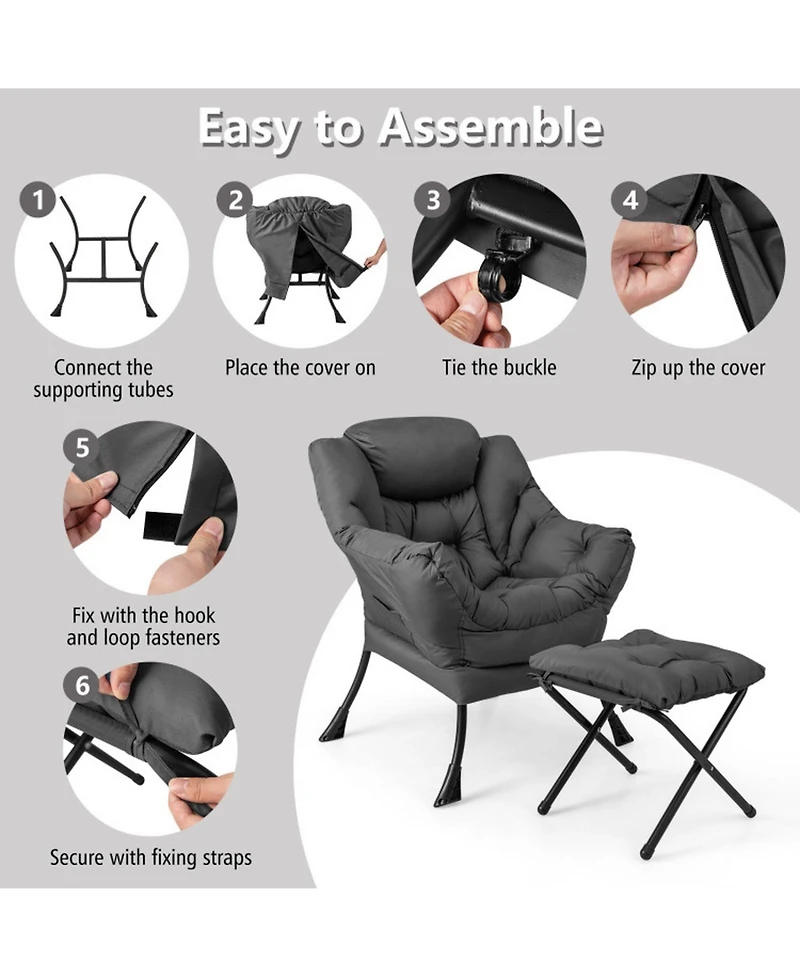 Easy to Assemble

1
Connect the supporting tubes

2
Place the cover on

3
Tie the buckle

4
Zip up the cover

5
Fix with the hook and loop fasteners

6
Secure with fixing straps