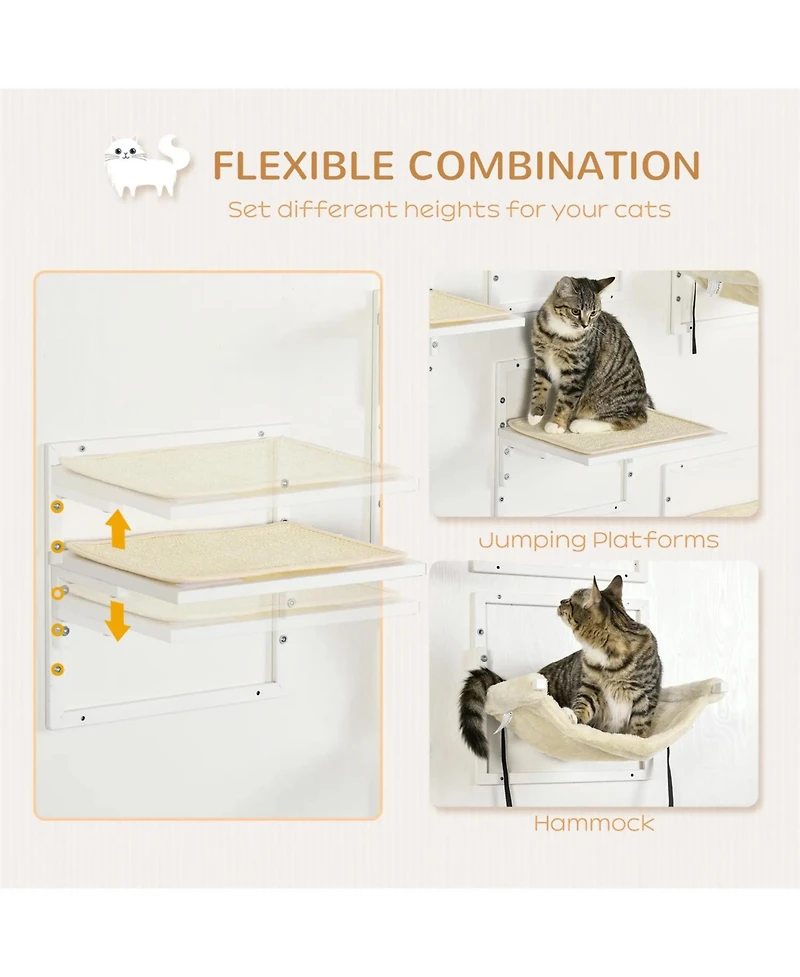 FLEXIBLE COMBINATION

Set different heights for your cats

Jumping Platforms

Hammock