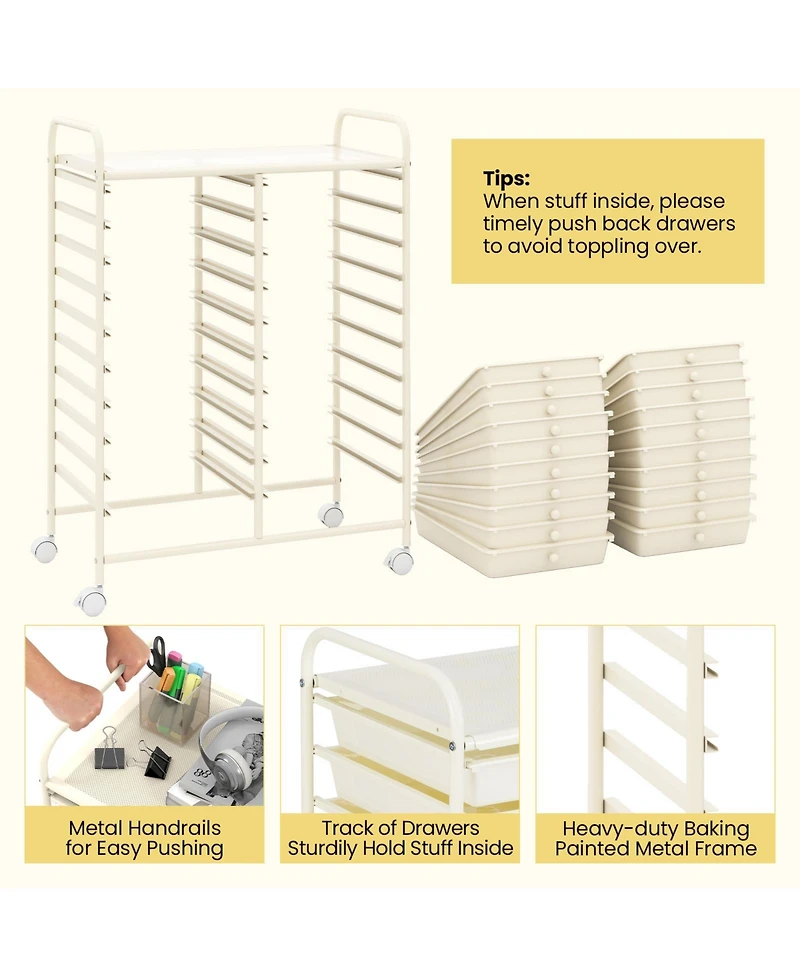 Tips:
When stuff inside, please timely push back drawers to avoid toppling over.

Metal Handrails for Easy Pushing

Track of Drawers Sturdily Hold Stuff Inside

Heavy-duty Baking Painted Metal Frame