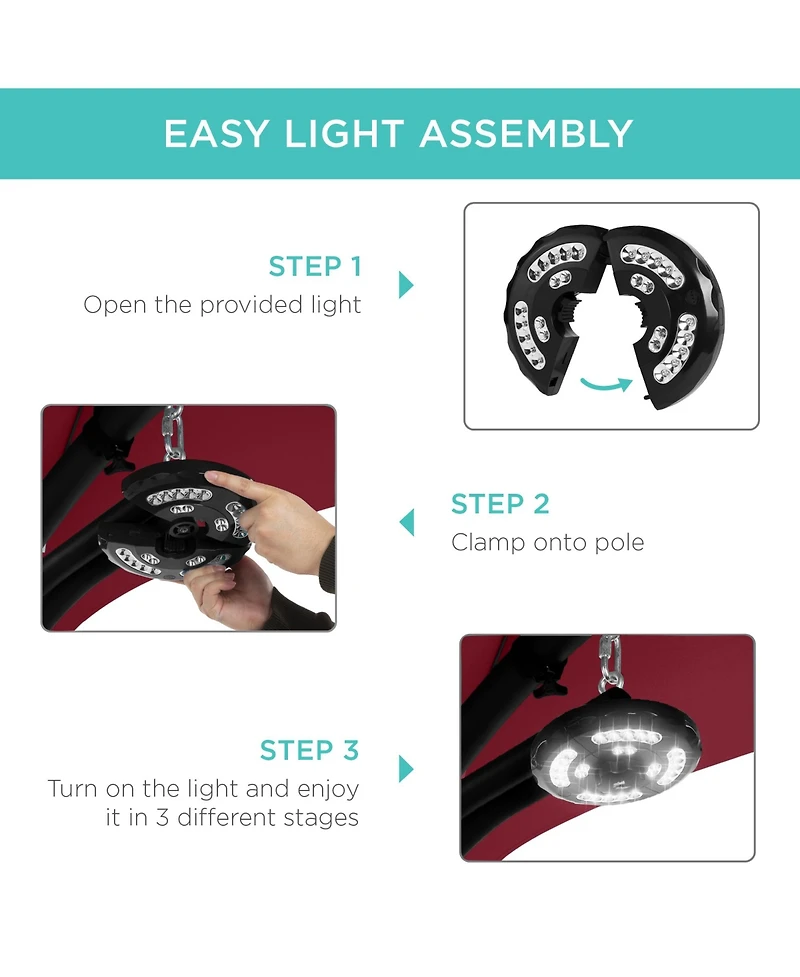 EASY LIGHT ASSEMBLY

STEP 1
Open the provided light

STEP 2
Clamp onto pole

STEP 3
Turn on the light and enjoy it in 3 different stages