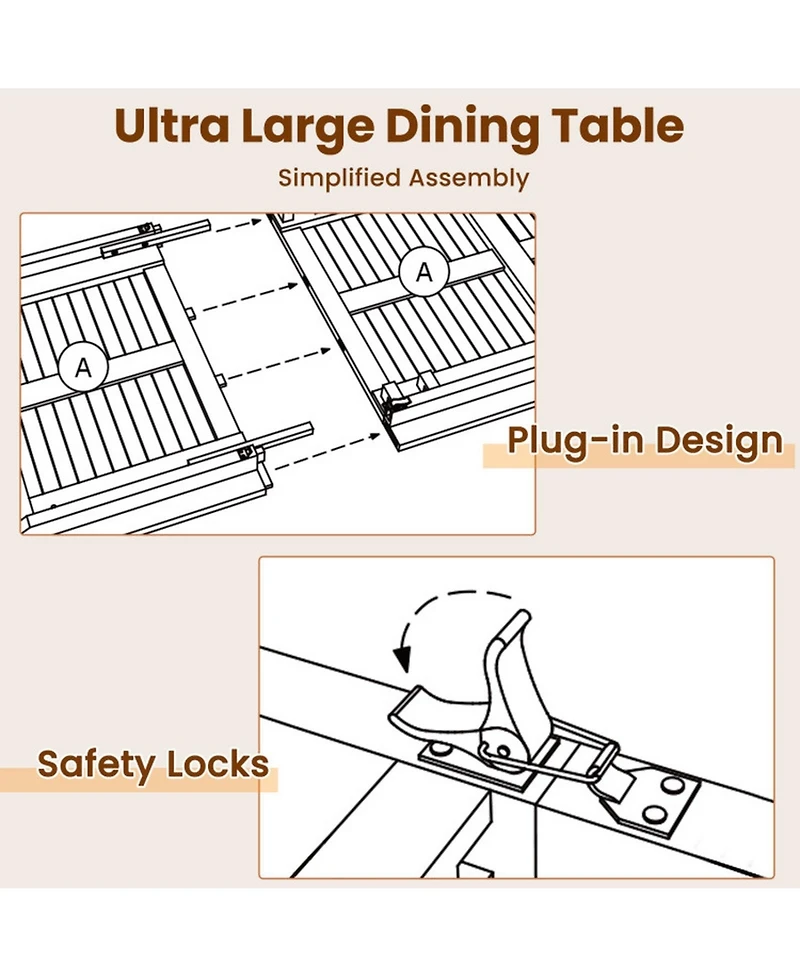 Ultra Large Dining Table

Simplified Assembly

A

A

Plug-in Design

Safety Locks