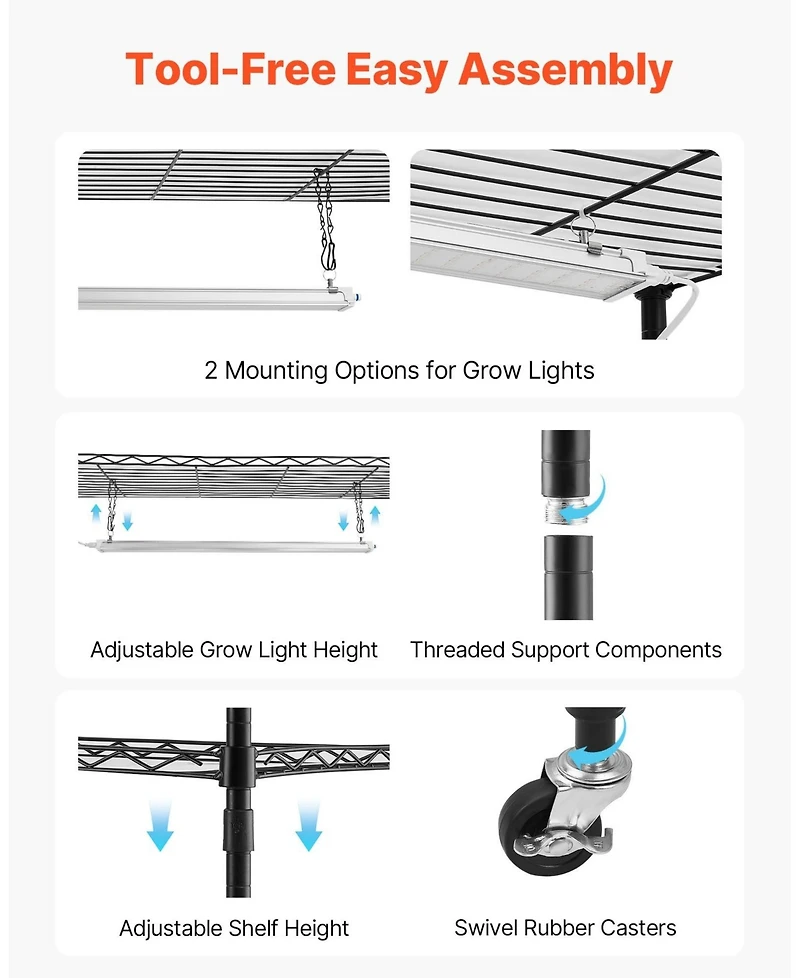 Tool-Free Easy Assembly

2 Mounting Options for Grow Lights

Adjustable Grow Light Height

Threaded Support Components

Adjustable Shelf Height

Swivel Rubber Casters