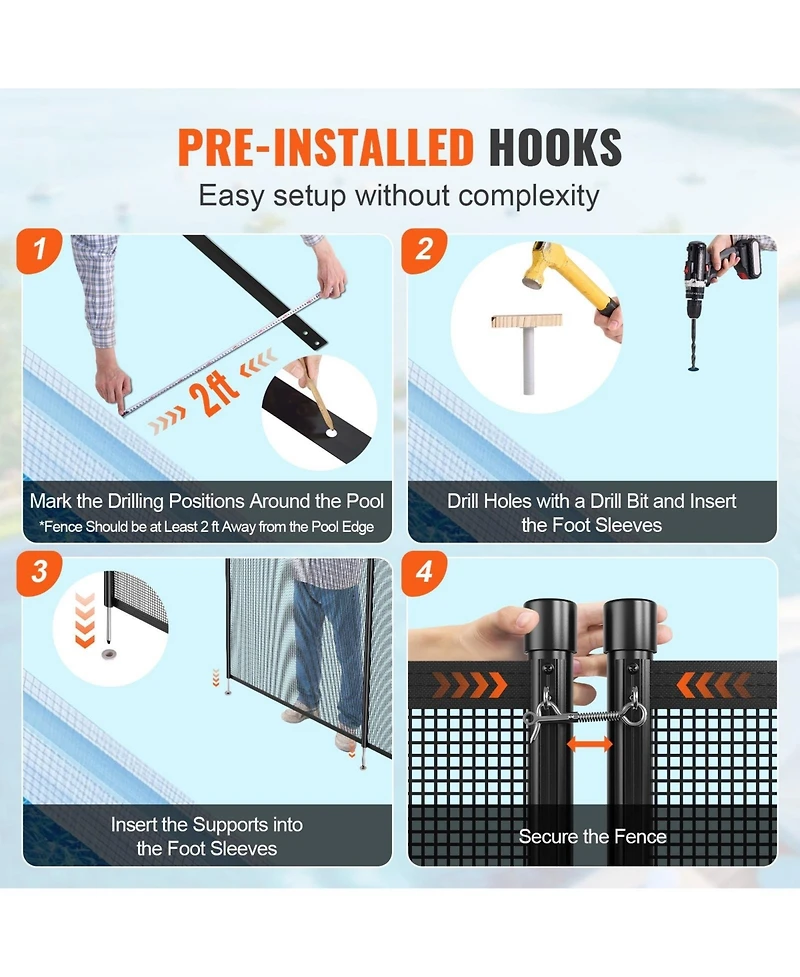 PRE-INSTALLED HOOKS
Easy setup without complexity

1

2ft

Mark the Drilling Positions Around the Pool
*Fence Should be at Least 2 ft Away from the Pool Edge

2

Drill Holes with a Drill Bit and Insert the Foot Sleeves

3

Insert the Supports into the Foot Sleeves

4

Secure the Fence